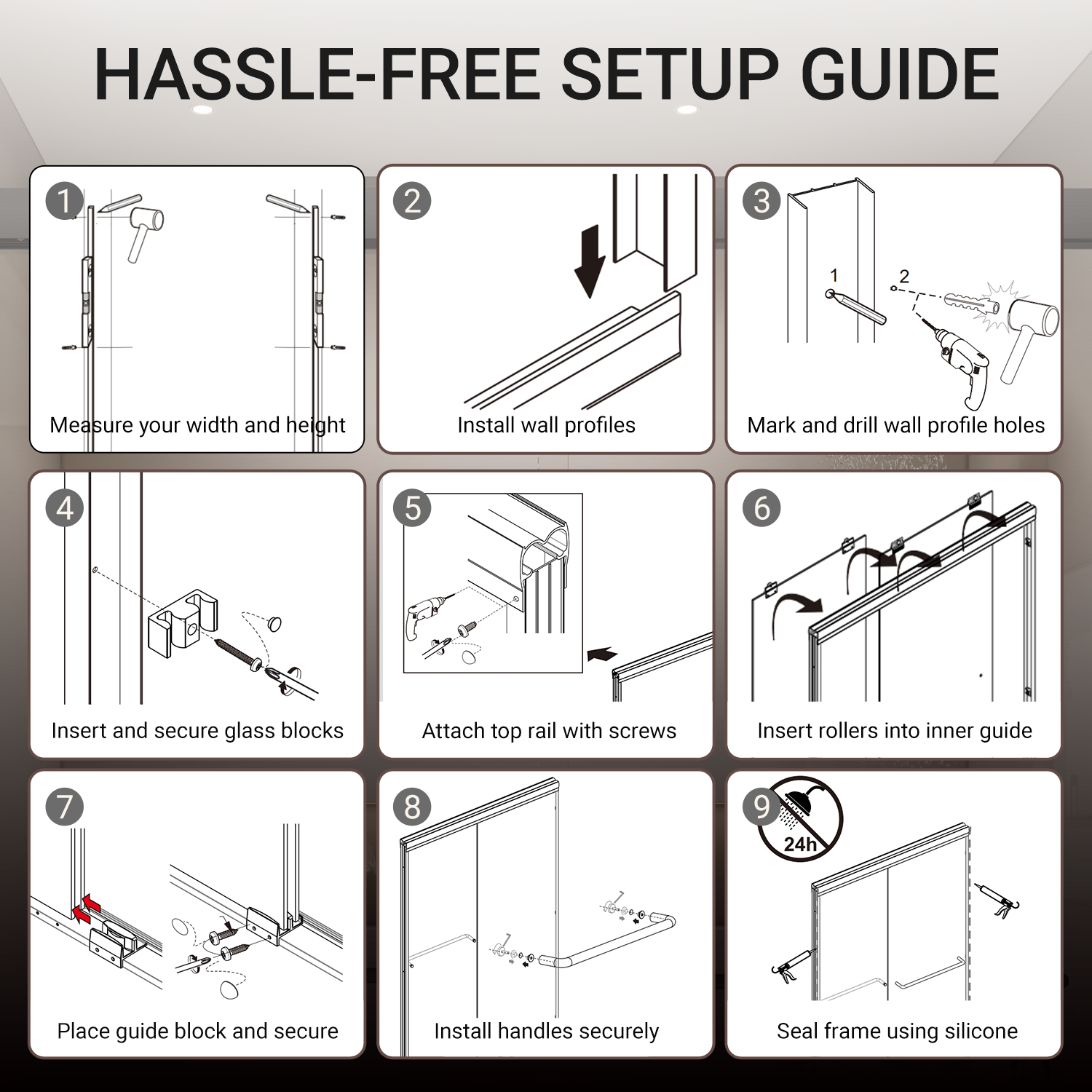 HASSLE-FREE SETUP GUIDE

1
Measure your width and height

2
Install wall profiles

3
1
2
Mark and drill wall profile holes

4
Insert and secure glass blocks

5
Attach top rail with screws

6
Insert rollers into inner guide

7
Place guide block and secure

8
Install handles securely

9
24h
Seal frame using silicone