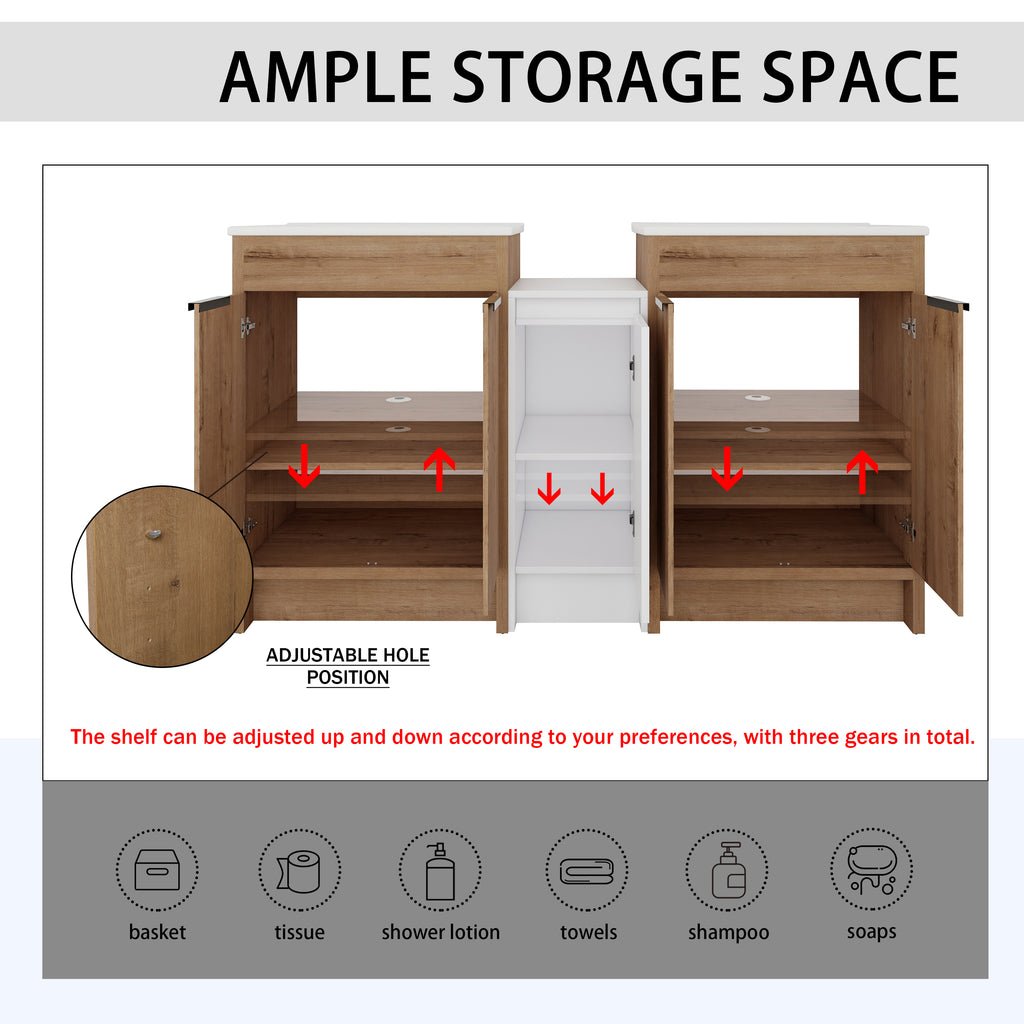 AMPLE STORAGE SPACE

ADJUSTABLE HOLE POSITION

The shelf can be adjusted up and down according to your preferences, with three gears in total.

basket

tissue

shower lotion

towels

shampoo

soaps