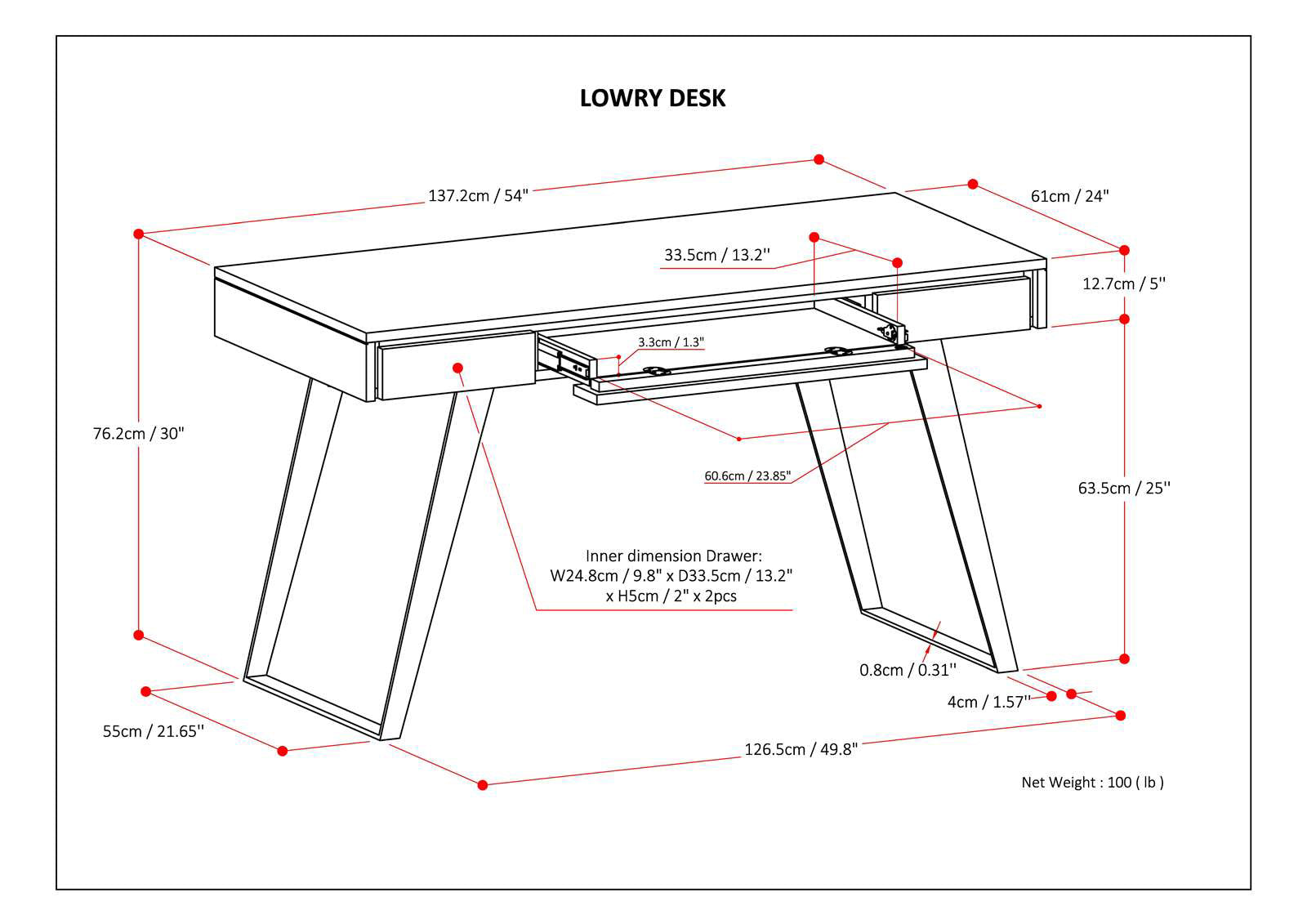 LOWRY DESK

137.2cm / 54"

61cm / 24"

33.5cm / 13.2''

12.7cm / 5''

3.3cm / 1.3"

76.2cm / 30"

60.6cm / 23.85"

63.5cm / 25''

Inner dimension Drawer:
W24.8cm / 9.8" x D33.5cm / 13.2"
x H5cm / 2" x 2pcs

0.8cm / 0.31''

4cm / 1.57''

55cm / 21.65''

126.5cm / 49.8"

Net Weight : 100 ( lb )