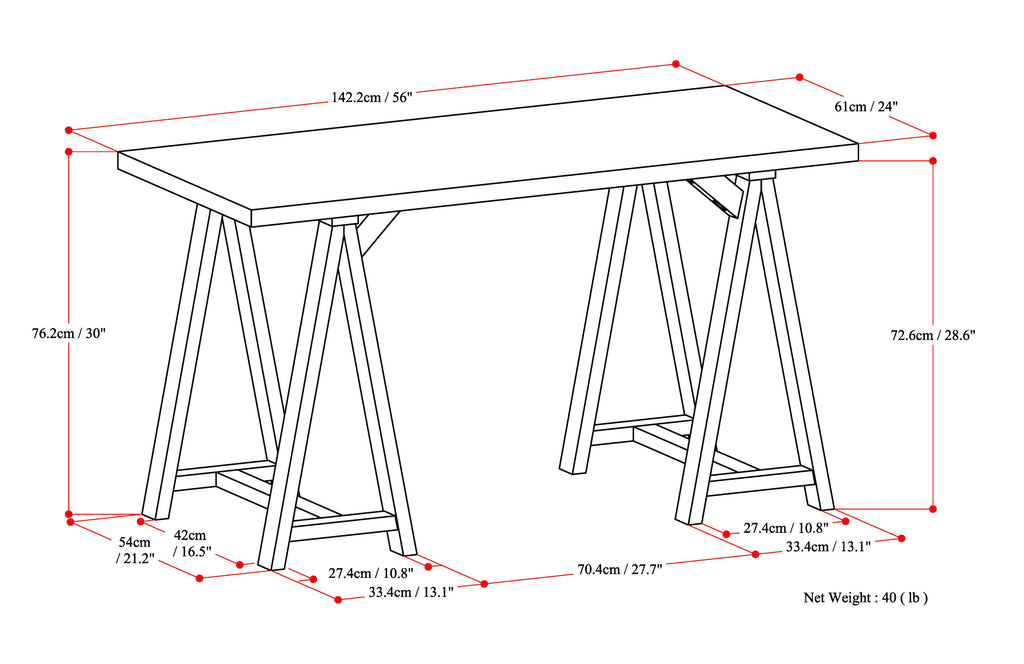 142.2cm / 56"

61cm / 24"

76.2cm / 30"

72.6cm / 28.6"

54cm / 21.2"

42cm / 16.5"

27.4cm / 10.8"

33.4cm / 13.1"

70.4cm / 27.7"

27.4cm / 10.8"

33.4cm / 13.1"

Net Weight : 40 ( lb )