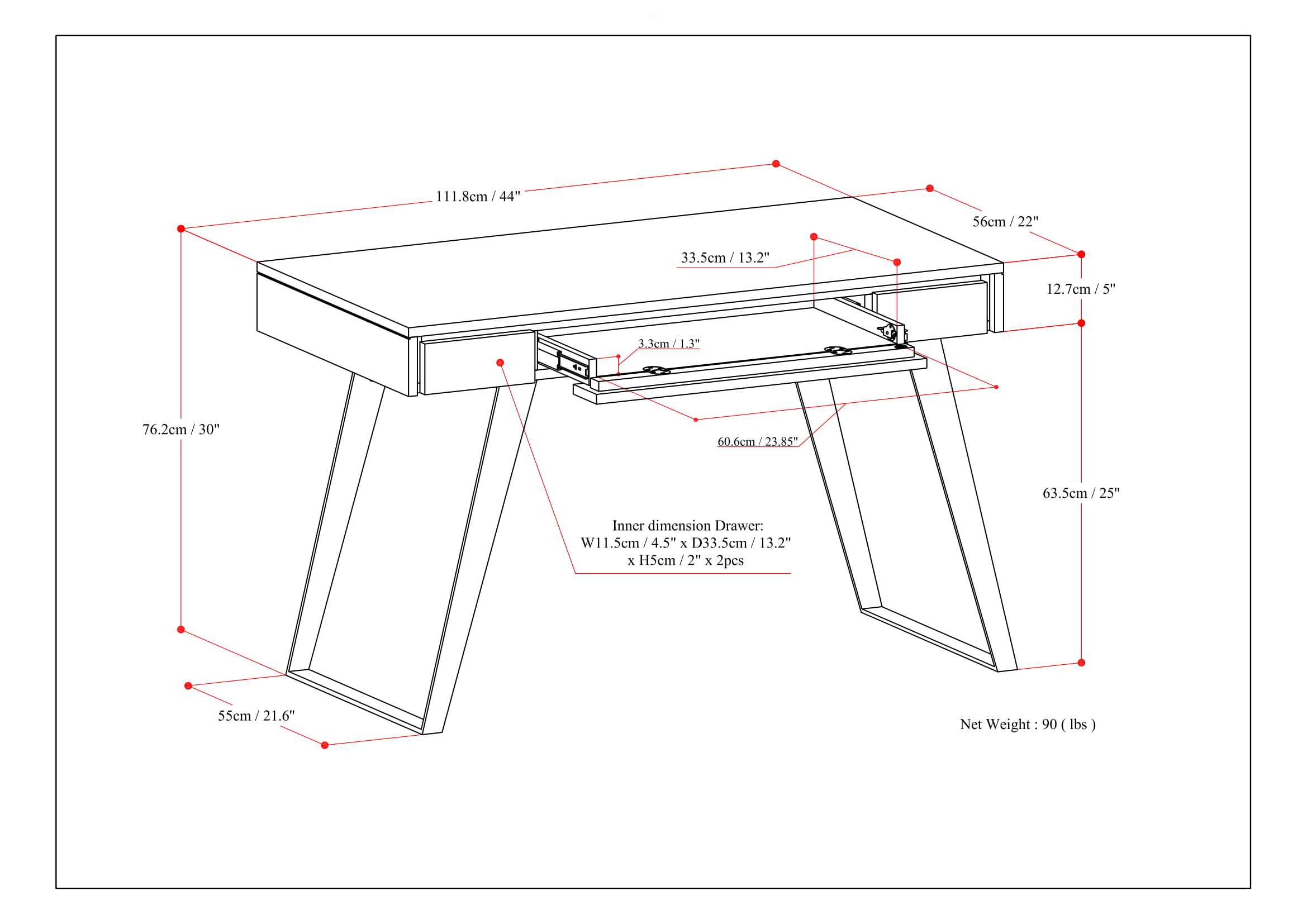 111.8cm / 44"

56cm / 22"

33.5cm / 13.2"

12.7cm / 5"

3.3cm / 1.3"

76.2cm / 30"

60.6cm / 23.85"

63.5cm / 25"

Inner dimension Drawer:
W11.5cm / 4.5" x D33.5cm / 13.2"
x H5cm / 2" x 2pcs

55cm / 21.6"

Net Weight : 90 ( lbs )