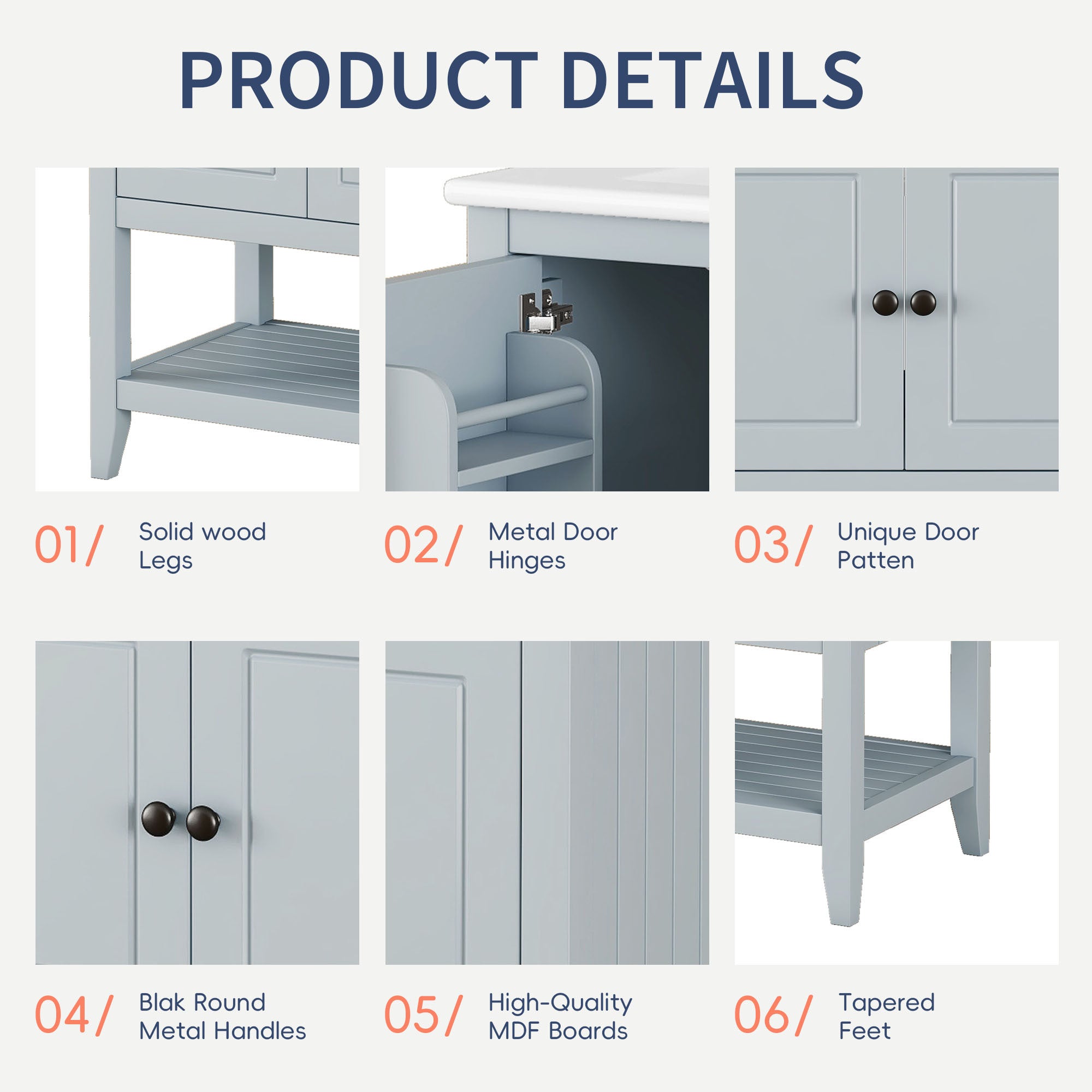 PRODUCT DETAILS

01/ Solid wood Legs

02/ Metal Door Hinges

03/ Unique Door Patten

04/ Blak Round Metal Handles

05/ High-Quality MDF Boards

06/ Tapered Feet