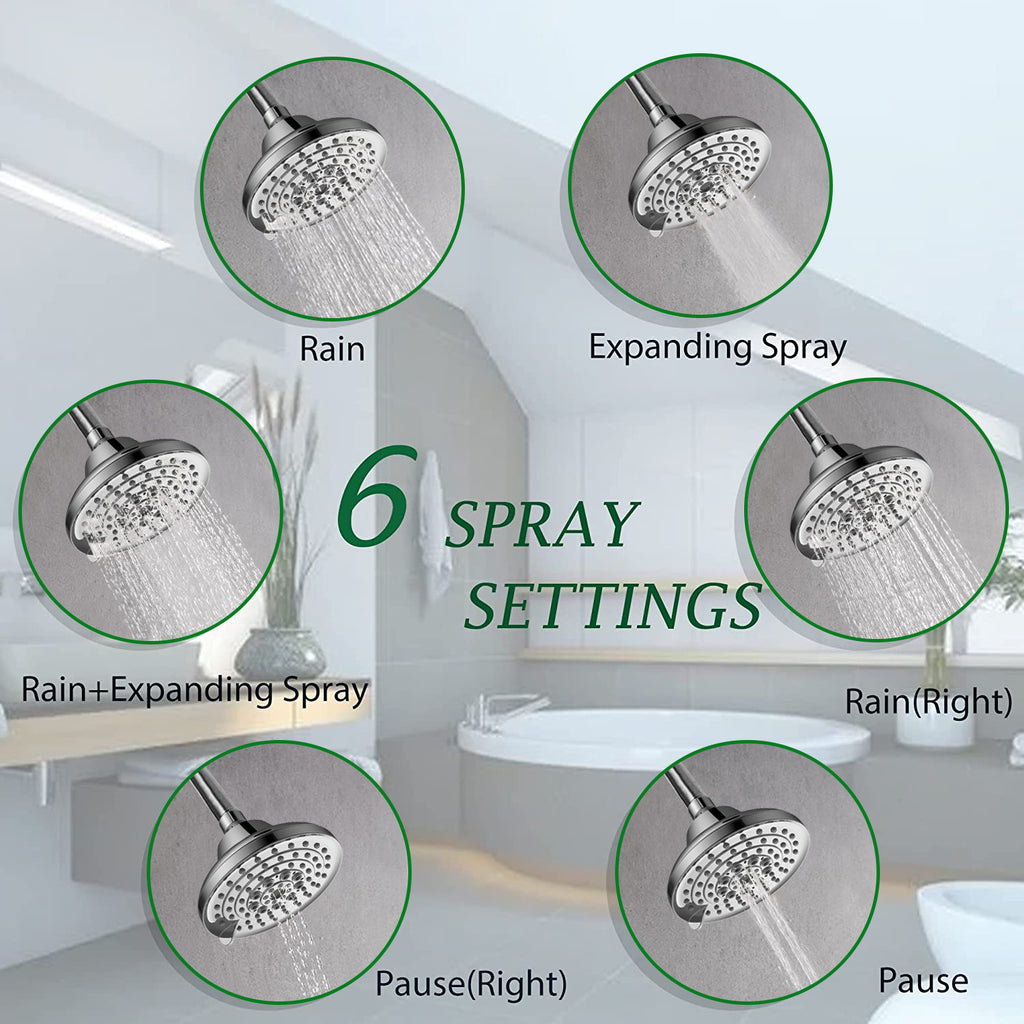 Rain

Expanding Spray

6 SPRAY SETTINGS

Rain+Expanding Spray

Rain(Right)

Pause(Right)

Pause