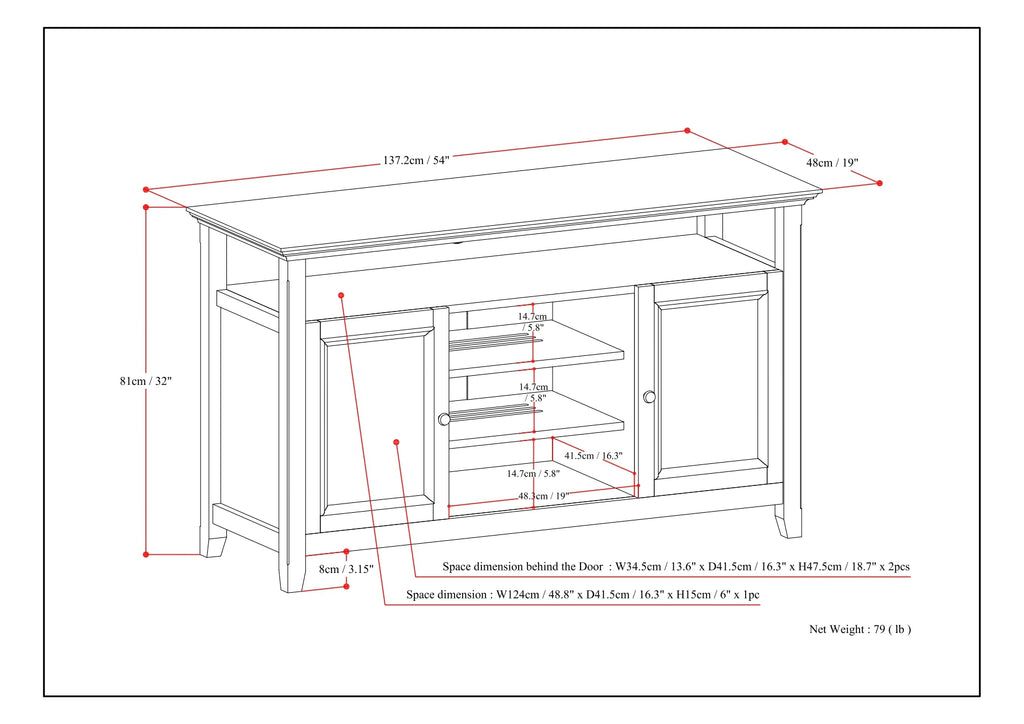 137.2cm / 54"

48cm / 19"

81cm / 32"

14.7cm / 5.8"

14.7cm / 5.8"

41.5cm / 16.3"

14.7cm / 5.8"

48.3cm / 19"

8cm / 3.15"

Space dimension behind the Door : W34.5cm / 13.6" x D41.5cm / 16.3" x H47.5cm / 18.7" x 2pcs

Space dimension : W124cm / 48.8" x D41.5cm / 16.3" x H15cm / 6" x 1pc

Net Weight : 79 ( lb )