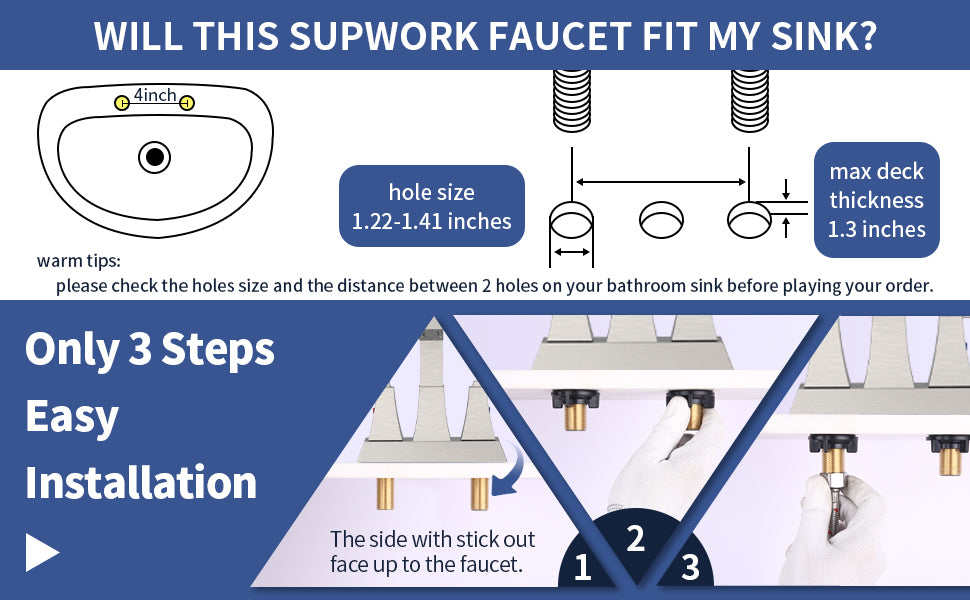 WILL THIS SUPWORK FAUCET FIT MY SINK?

4inch

hole size
1.22-1.41 inches

max deck
thickness
1.3 inches

warm tips:
please check the holes size and the distance between 2 holes on your bathroom sink before playing your order.

Only 3 Steps
Easy
Installation

The side with stick out
face up to the faucet.

1

2

3