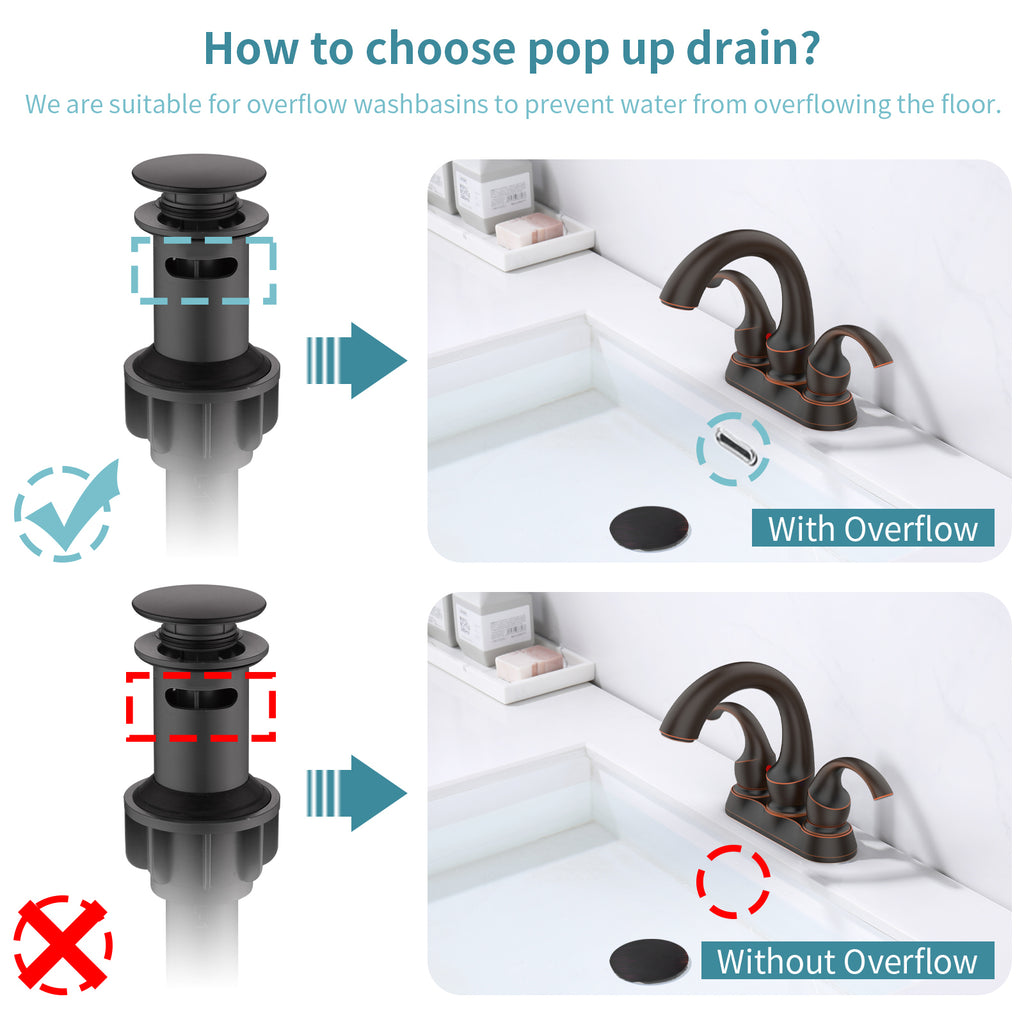 How to choose pop up drain?

We are suitable for overflow washbasins to prevent water from overflowing the floor.

With Overflow

Without Overflow