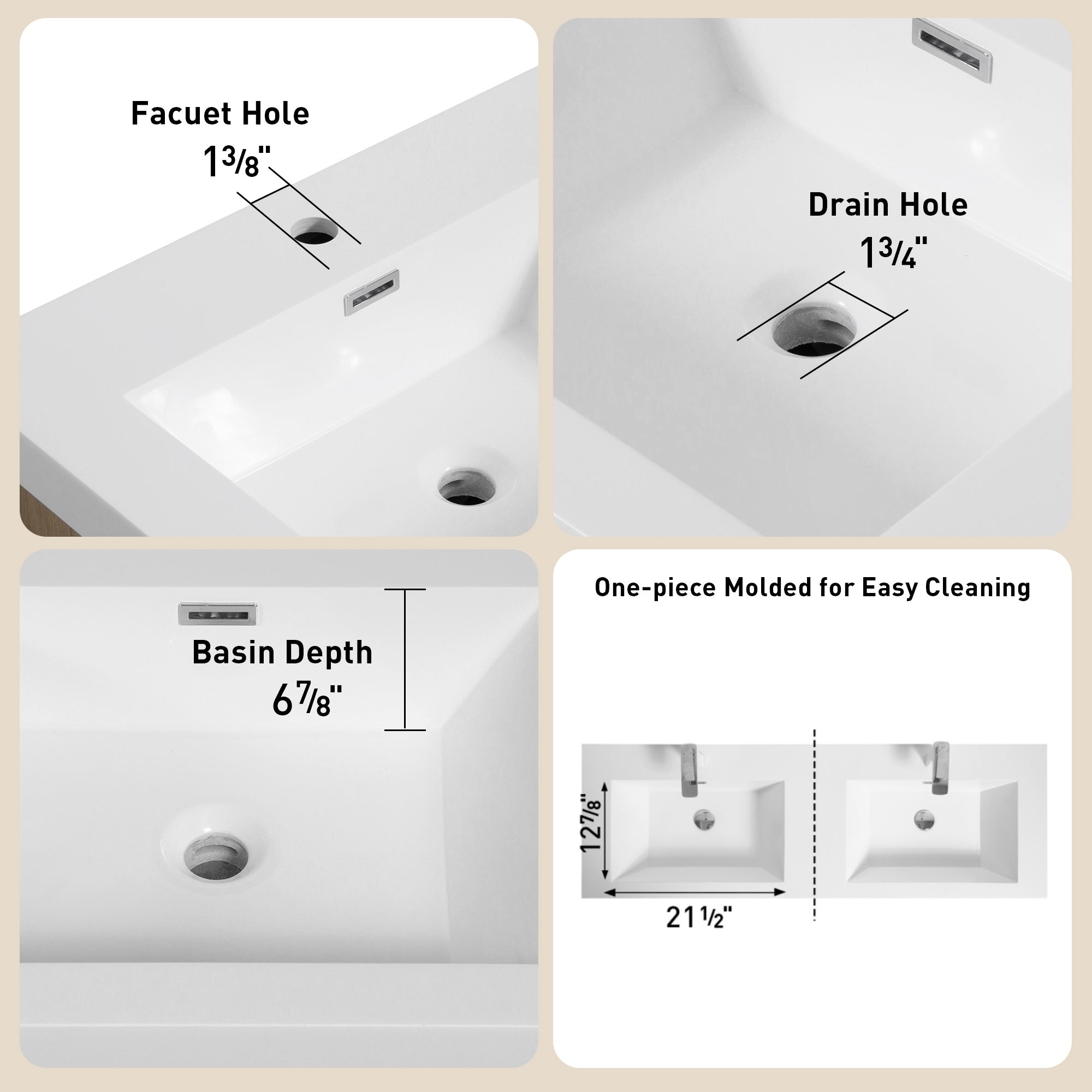 Facuet Hole
1 3/8"

Drain Hole
1 3/4"

Basin Depth
6 7/8"

One-piece Molded for Easy Cleaning

12 7/8"

21 1/2"