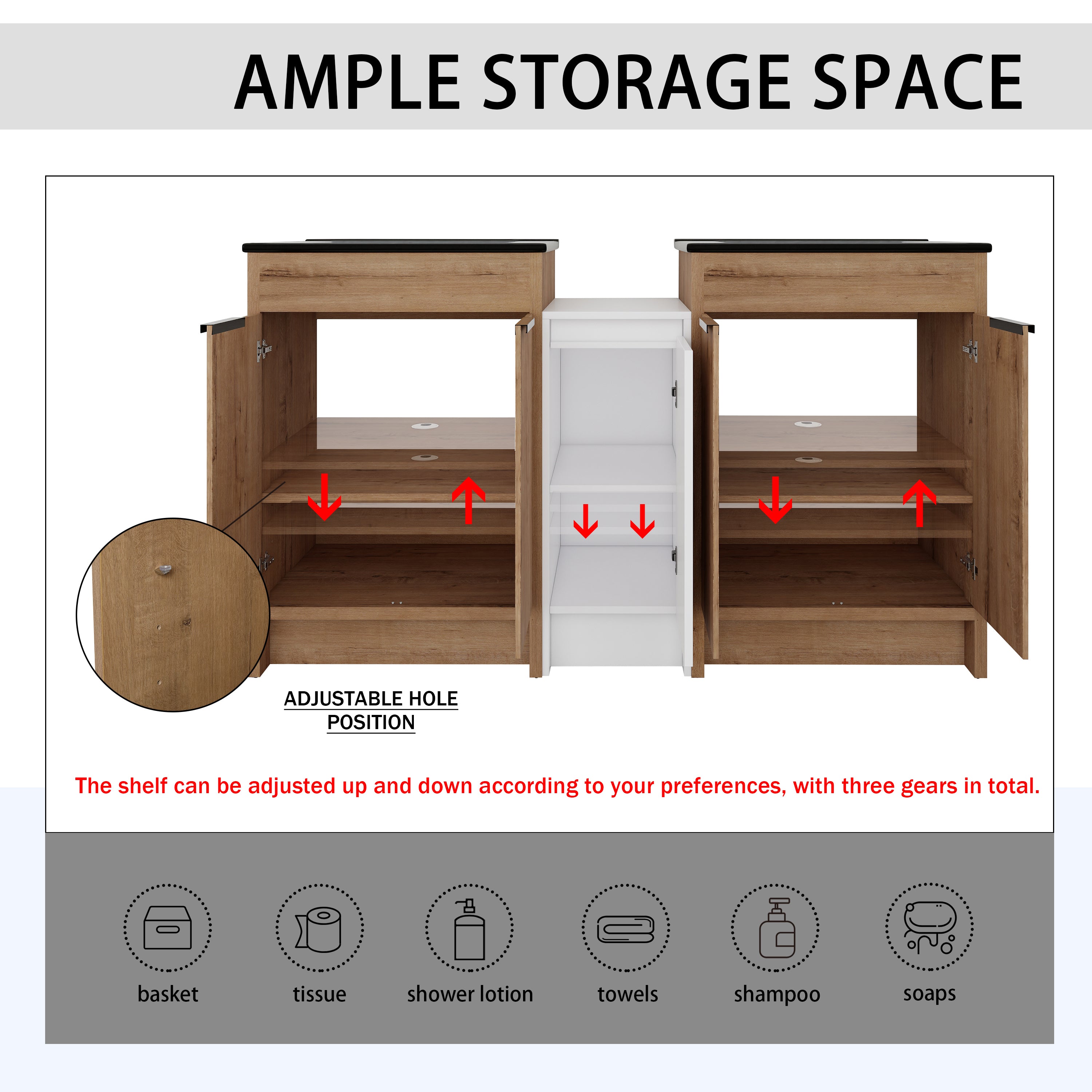 AMPLE STORAGE SPACE

ADJUSTABLE HOLE POSITION

The shelf can be adjusted up and down according to your preferences, with three gears in total.

basket

tissue

shower lotion

towels

shampoo

soaps