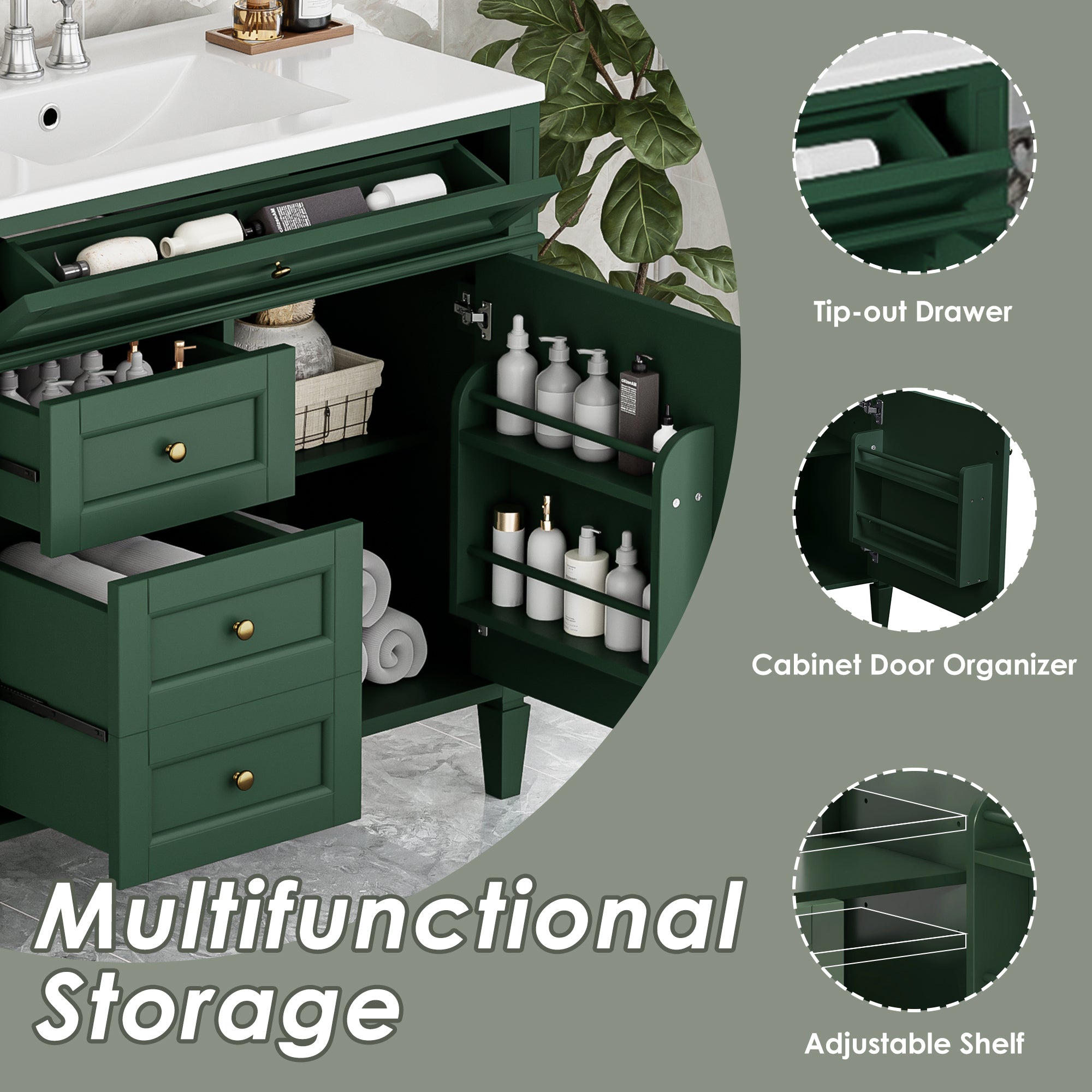 Tip-out Drawer

Cabinet Door Organizer

Adjustable Shelf

Multifunctional Storage