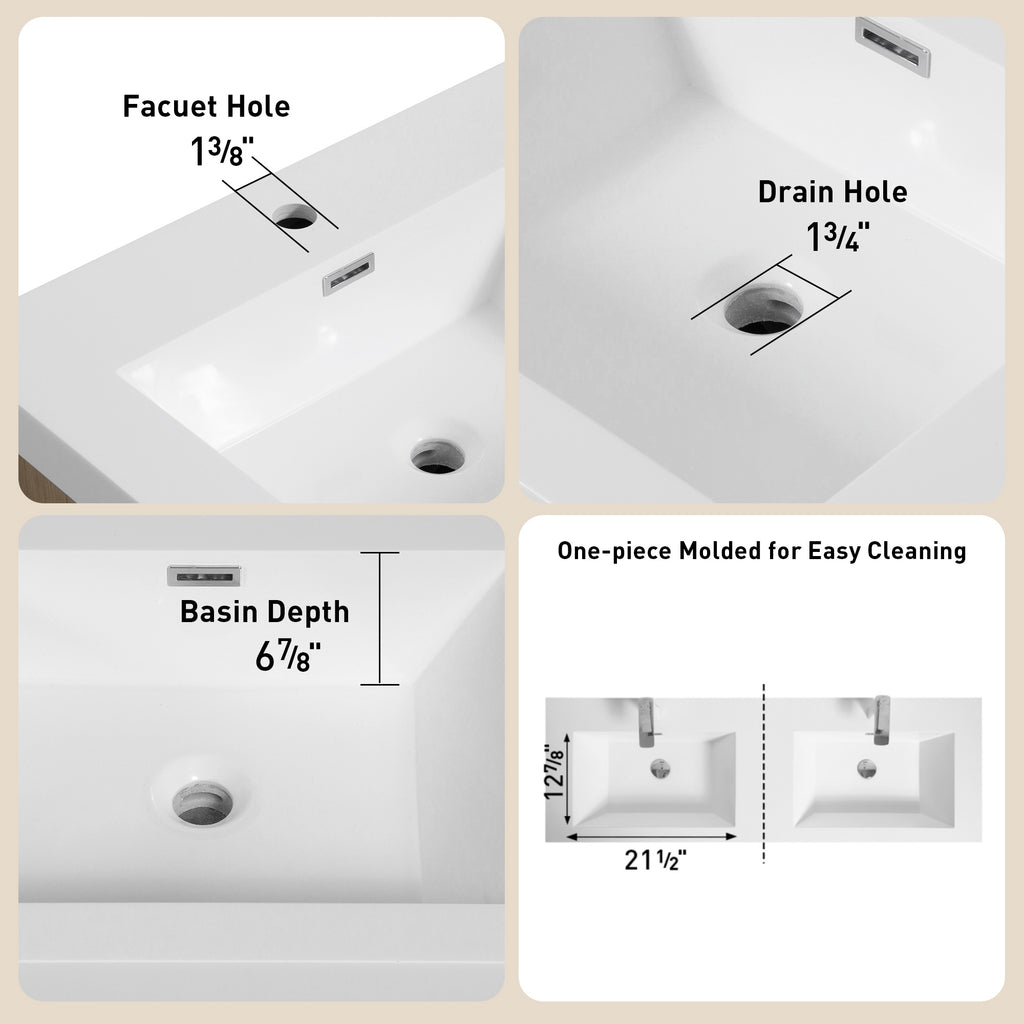 Facuet Hole
$1\frac{3}{8}$"

Drain Hole
$1\frac{3}{4}$"

Basin Depth
$6\frac{7}{8}$"

One-piece Molded for Easy Cleaning

$12\frac{7}{8}$"

$21\frac{1}{2}$"