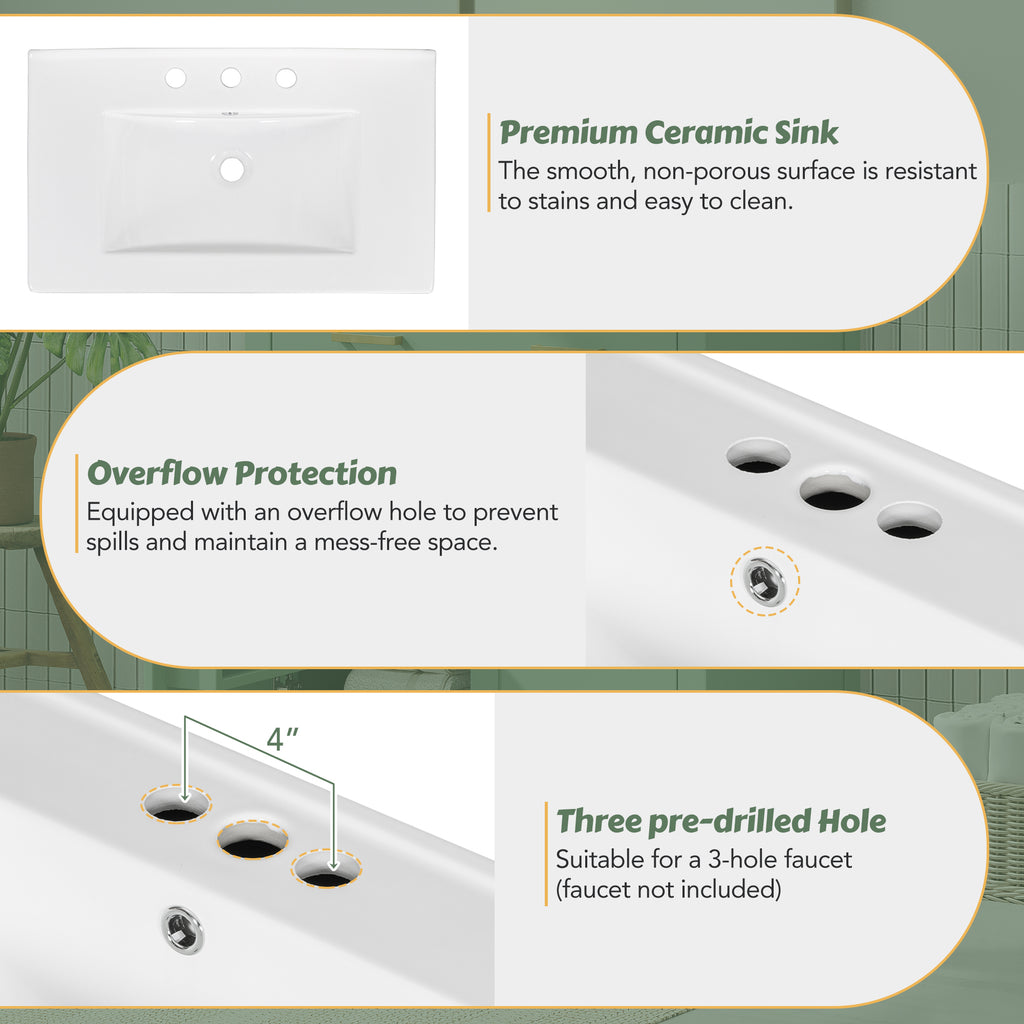 Premium Ceramic Sink
The smooth, non-porous surface is resistant to stains and easy to clean.

Overflow Protection
Equipped with an overflow hole to prevent spills and maintain a mess-free space.

4"

Three pre-drilled Hole
Suitable for a 3-hole faucet (faucet not included)