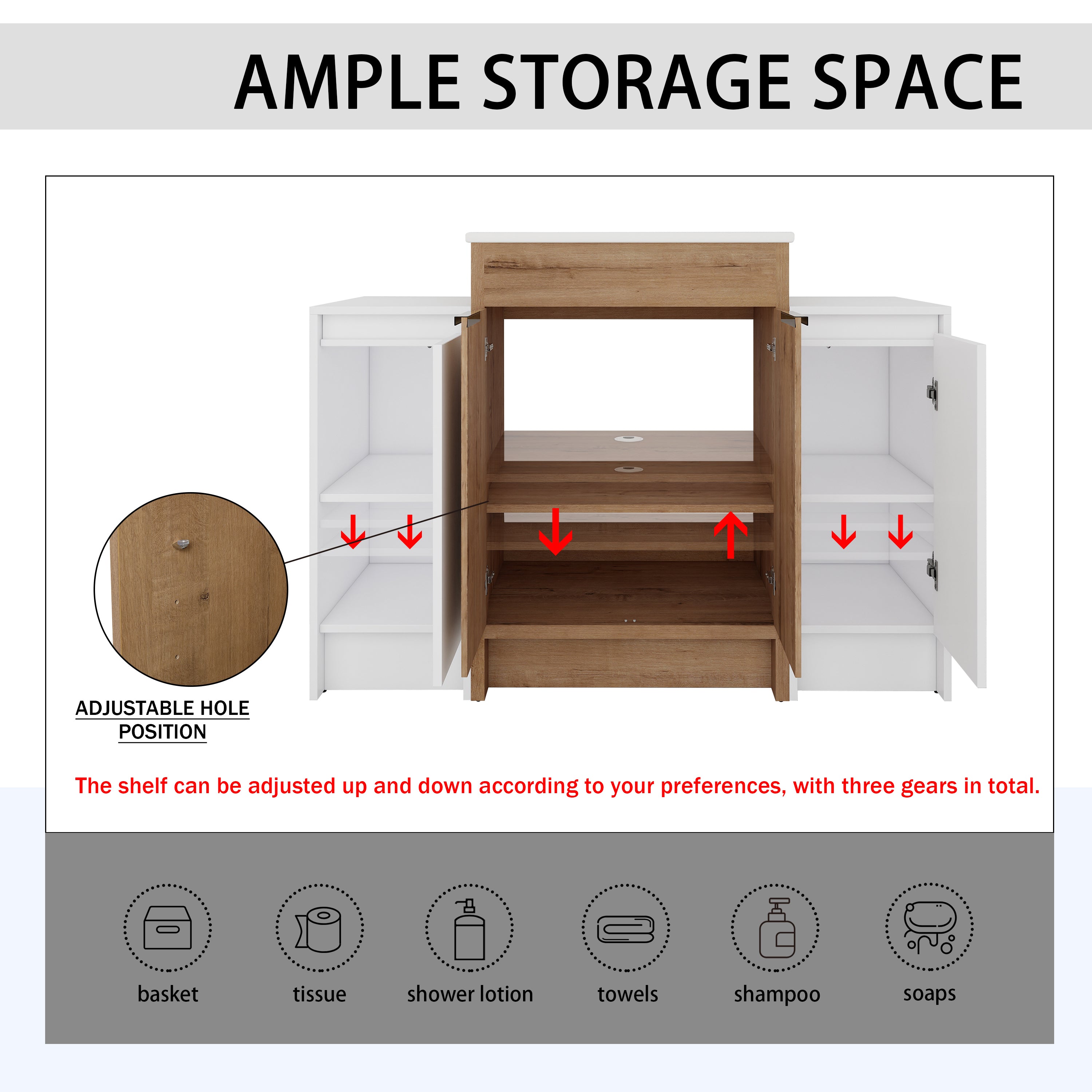 AMPLE STORAGE SPACE

ADJUSTABLE HOLE POSITION

The shelf can be adjusted up and down according to your preferences, with three gears in total.

basket

tissue

shower lotion

towels

shampoo

soaps