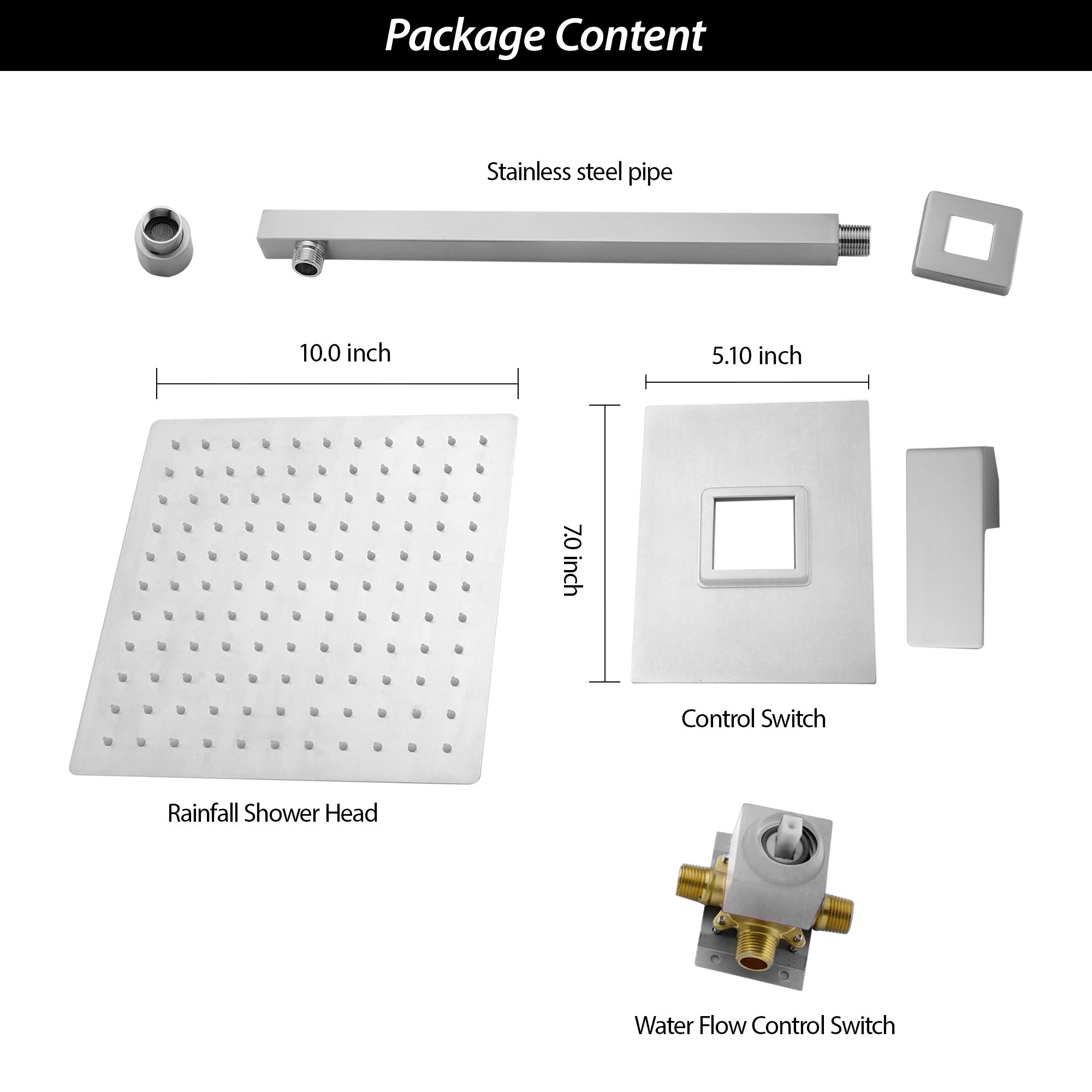 Package Content

Stainless steel pipe

10.0 inch

5.10 inch

7.0 inch

Control Switch

Rainfall Shower Head

Water Flow Control Switch