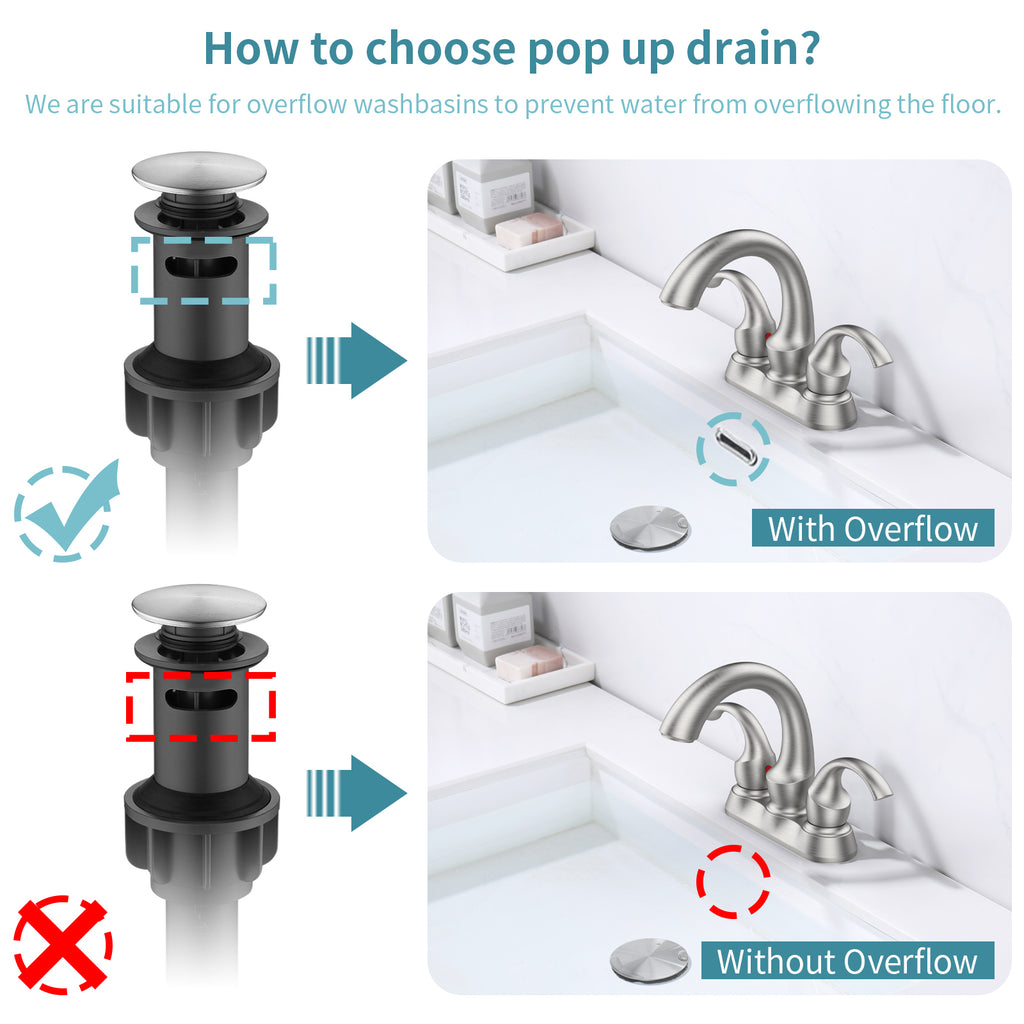 How to choose pop up drain?

We are suitable for overflow washbasins to prevent water from overflowing the floor.

With Overflow

Without Overflow