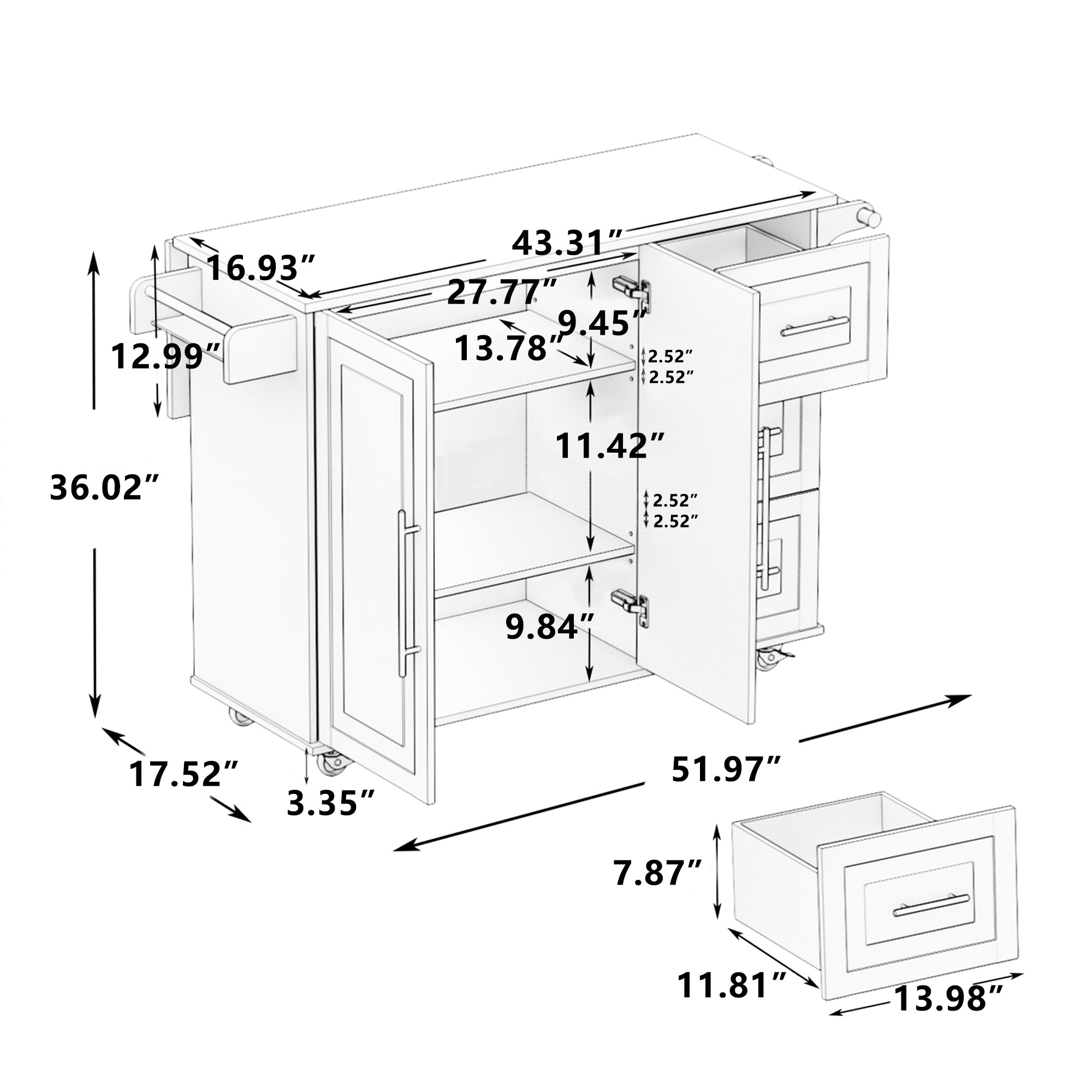 43.31″
16.93″
27.77″
9.45″
13.78″
12.99″
2.52″
2.52″
11.42″
36.02″
2.52″
2.52″
9.84″
17.52″
3.35″
51.97″
7.87″
11.81″
13.98″