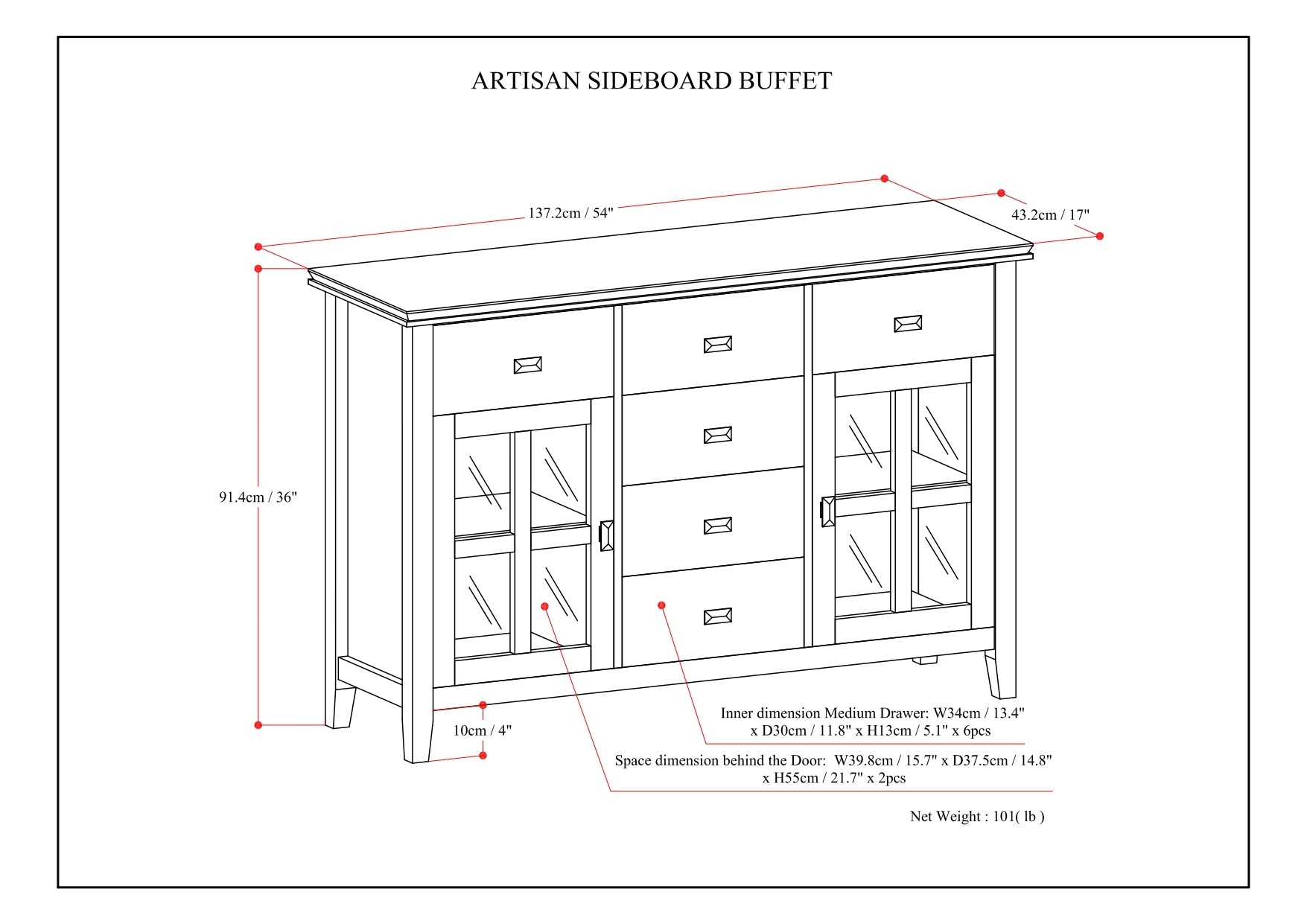 ARTISAN SIDEBOARD BUFFET

137.2cm / 54"

43.2cm / 17"

91.4cm / 36"

10cm / 4"

Inner dimension Medium Drawer: W34cm / 13.4" x D30cm / 11.8" x H13cm / 5.1" x 6pcs

Space dimension behind the Door: W39.8cm / 15.7" x D37.5cm / 14.8" x H55cm / 21.7" x 2pcs

Net Weight : 101( lb )