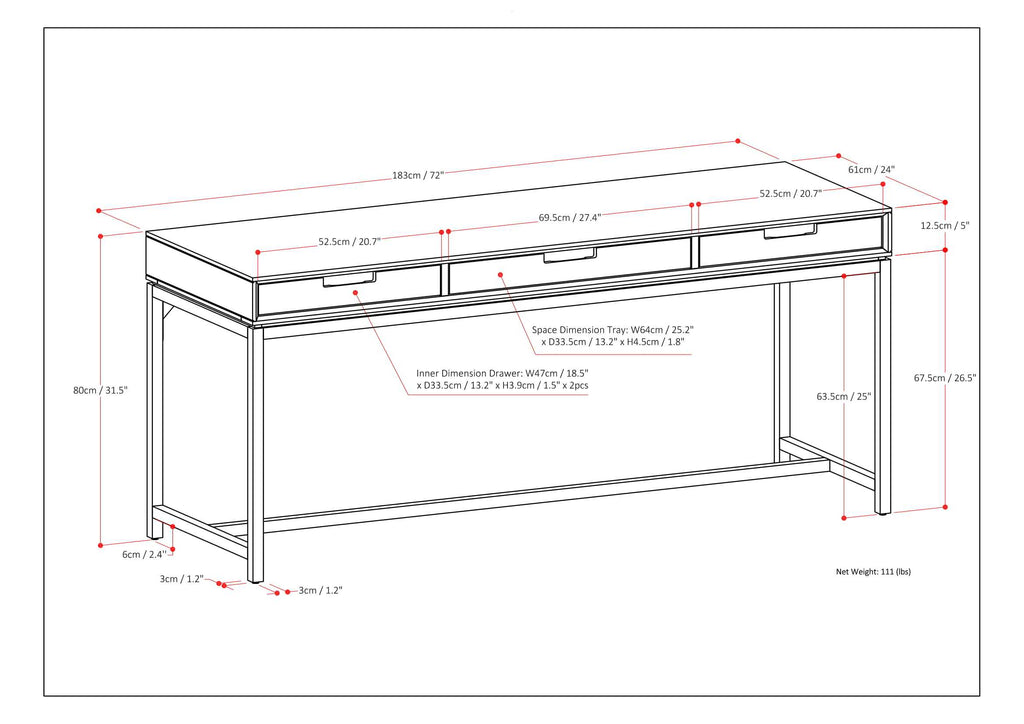 183cm / 72"

61cm / 24"

52.5cm / 20.7"

69.5cm / 27.4"

52.5cm / 20.7"

12.5cm / 5"

Space Dimension Tray: W64cm / 25.2" x D33.5cm / 13.2" x H4.5cm / 1.8"

Inner Dimension Drawer: W47cm / 18.5" x D33.5cm / 13.2" x H3.9cm / 1.5" x 2pcs

80cm / 31.5"

63.5cm / 25"

67.5cm / 26.5"

6cm / 2.4"

3cm / 1.2"

3cm / 1.2"

Net Weight: 111 (lbs)