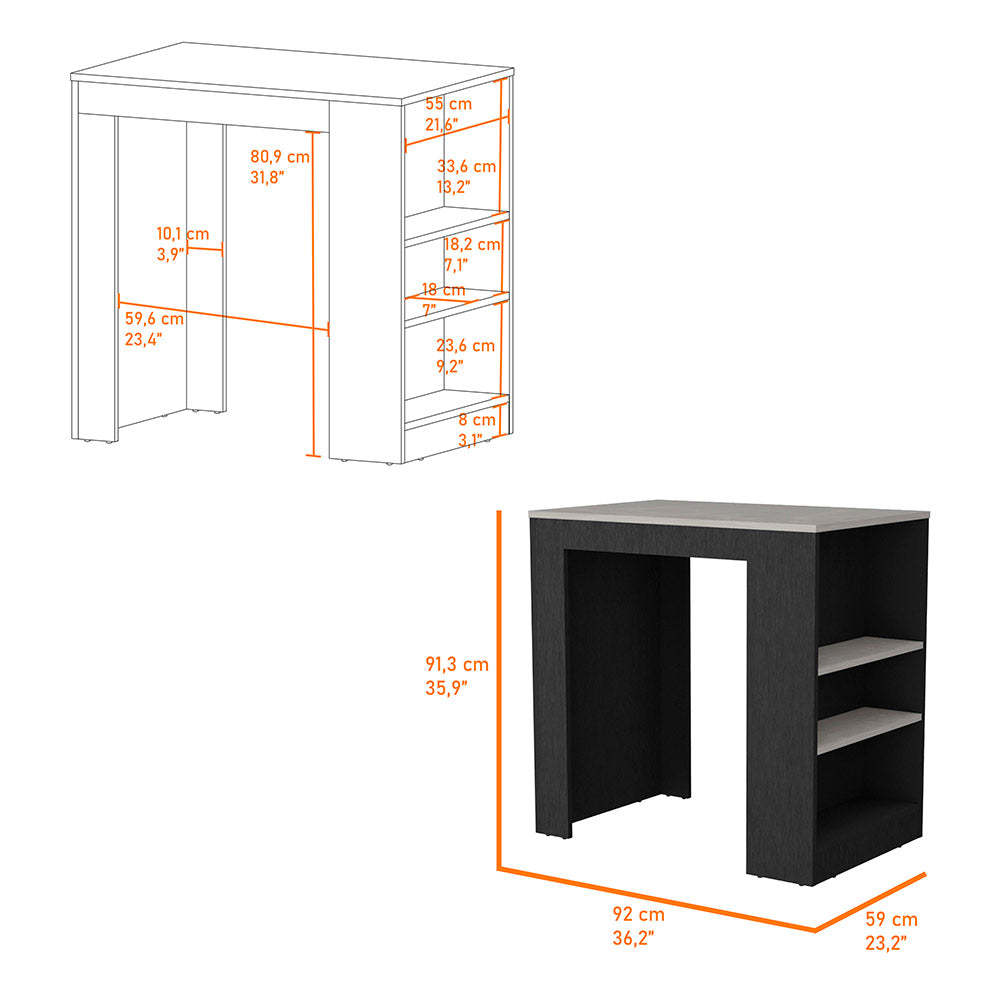 55 cm
21,6"

80,9 cm
31,8"

33,6 cm
13,2"

10,1 cm
3,9"

18,2 cm
7,1"

18 cm
7"

59,6 cm
23,4"

23,6 cm
9,2"

8 cm
3,1"

91,3 cm
35,9"

92 cm
36,2"

59 cm
23,2"