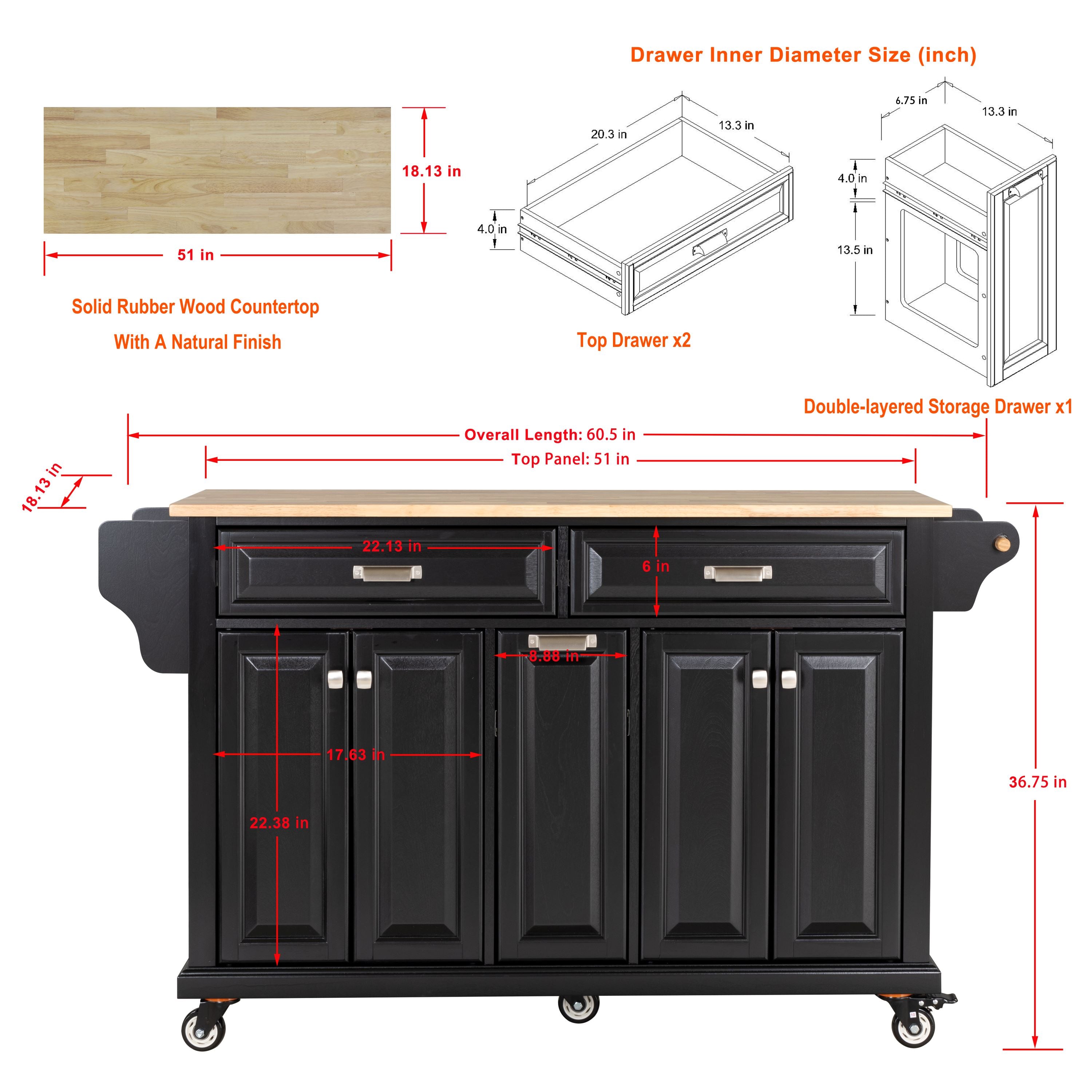 Drawer Inner Diameter Size (inch)

18.13 in

51 in

Solid Rubber Wood Countertop

With A Natural Finish

20.3 in

13.3 in

4.0 in

Top Drawer x2

6.75 in

13.3 in

4.0 in

13.5 in

Double-layered Storage Drawer x1

Overall Length: 60.5 in

Top Panel: 51 in

18.13 in

22.13 in

6 in

8.88 in

17.63 in

22.38 in

36.75 in