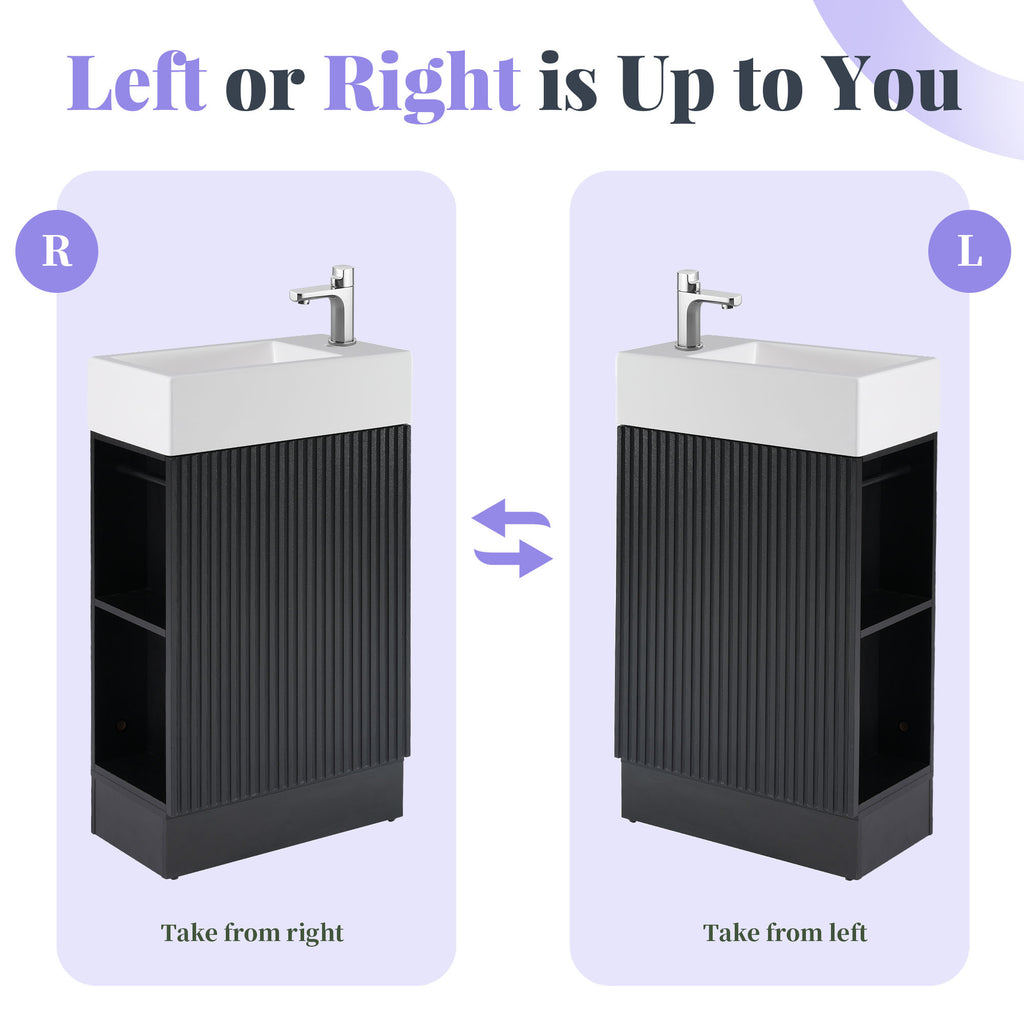 Left or Right is Up to You

R

Take from right

L

Take from left