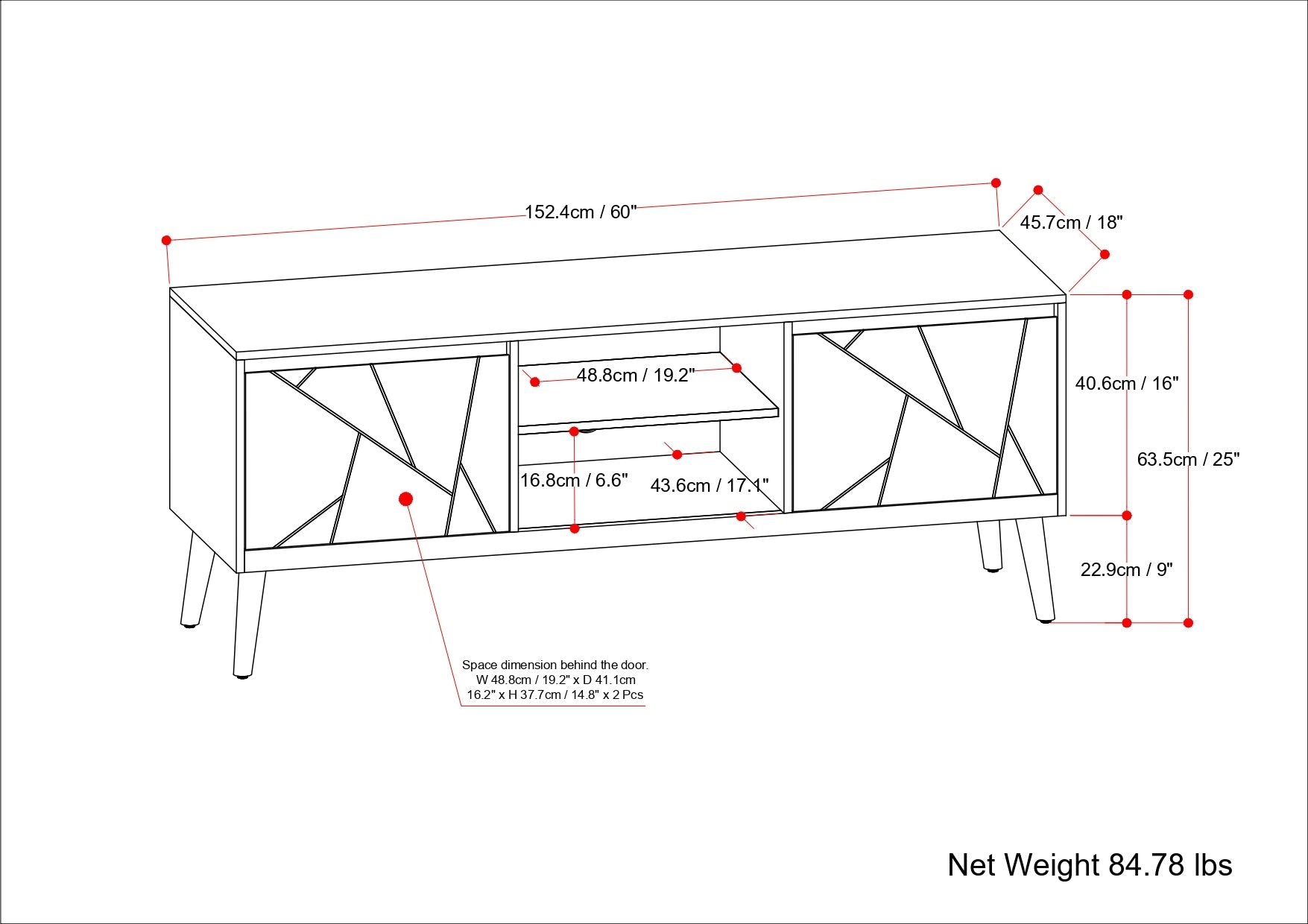 152.4cm / 60"

45.7cm / 18"

48.8cm / 19.2"

40.6cm / 16"

63.5cm / 25"

16.8cm / 6.6"

43.6cm / 17.1"

22.9cm / 9"

Space dimension behind the door.
W 48.8cm / 19.2" x D 41.1cm
16.2" x H 37.7cm / 14.8" x 2 Pcs

Net Weight 84.78 lbs