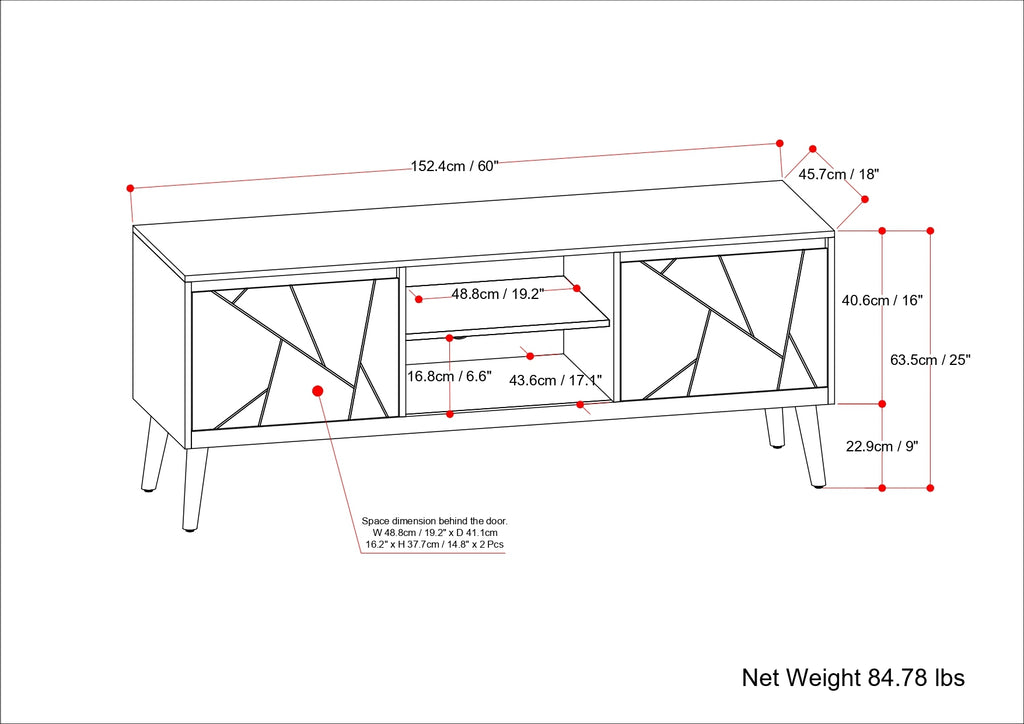 152.4cm / 60"

45.7cm / 18"

48.8cm / 19.2"

40.6cm / 16"

63.5cm / 25"

16.8cm / 6.6"

43.6cm / 17.1"

22.9cm / 9"

Space dimension behind the door.
W 48.8cm / 19.2" x D 41.1cm
16.2" x H 37.7cm / 14.8" x 2 Pcs

Net Weight 84.78 lbs