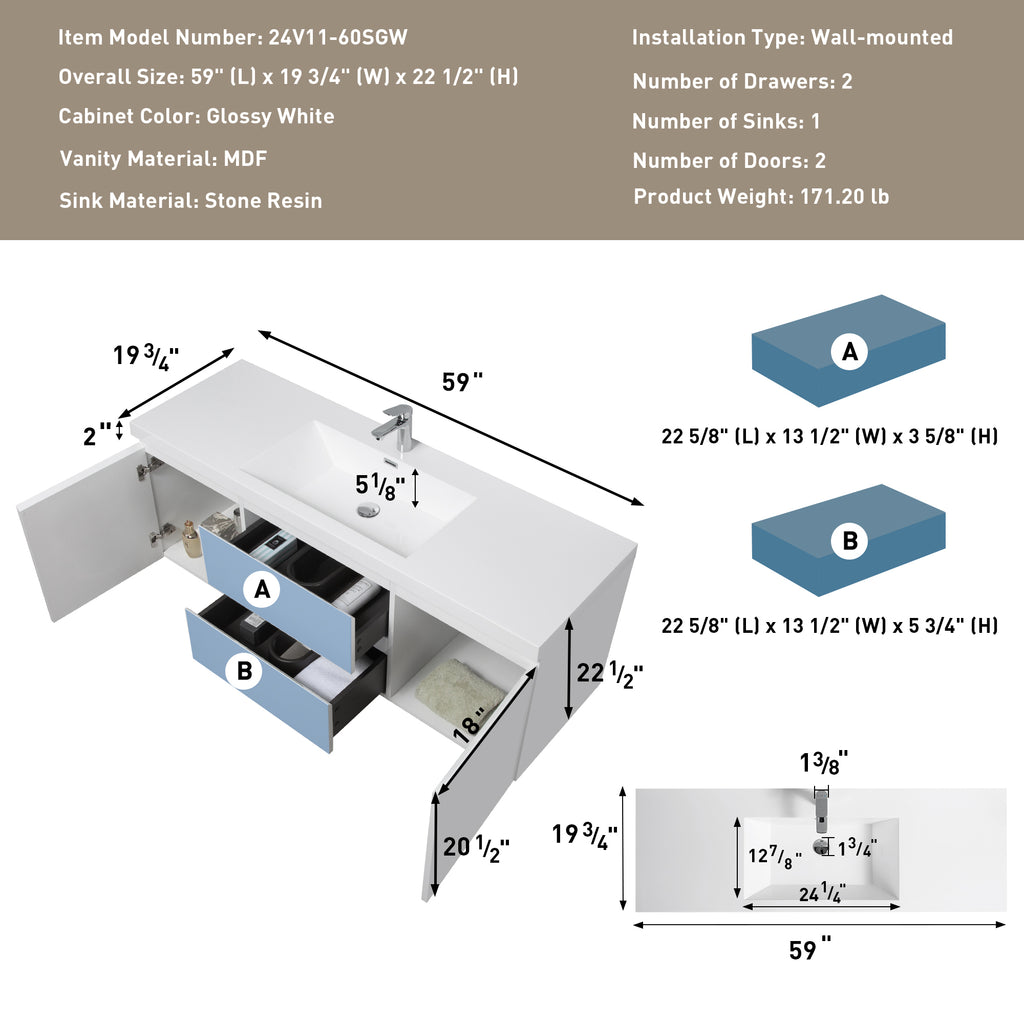 Item Model Number: 24V11-60SGW
Overall Size: 59" (L) x 19 3/4" (W) x 22 1/2" (H)
Cabinet Color: Glossy White
Vanity Material: MDF
Sink Material: Stone Resin

Installation Type: Wall-mounted
Number of Drawers: 2
Number of Sinks: 1
Number of Doors: 2
Product Weight: 171.20 lb

19 3/4"
59"
2"
5 1/8"
A
B
22 1/2"
18"
20 1/2"

A
22 5/8" (L) x 13 1/2" (W) x 3 5/8" (H)

B
22 5/8" (L) x 13 1/2" (W) x 5 3/4" (H)

1 3/8"
19 3/4"
12 7/8"
1 3/4"
24 1/4"
59"