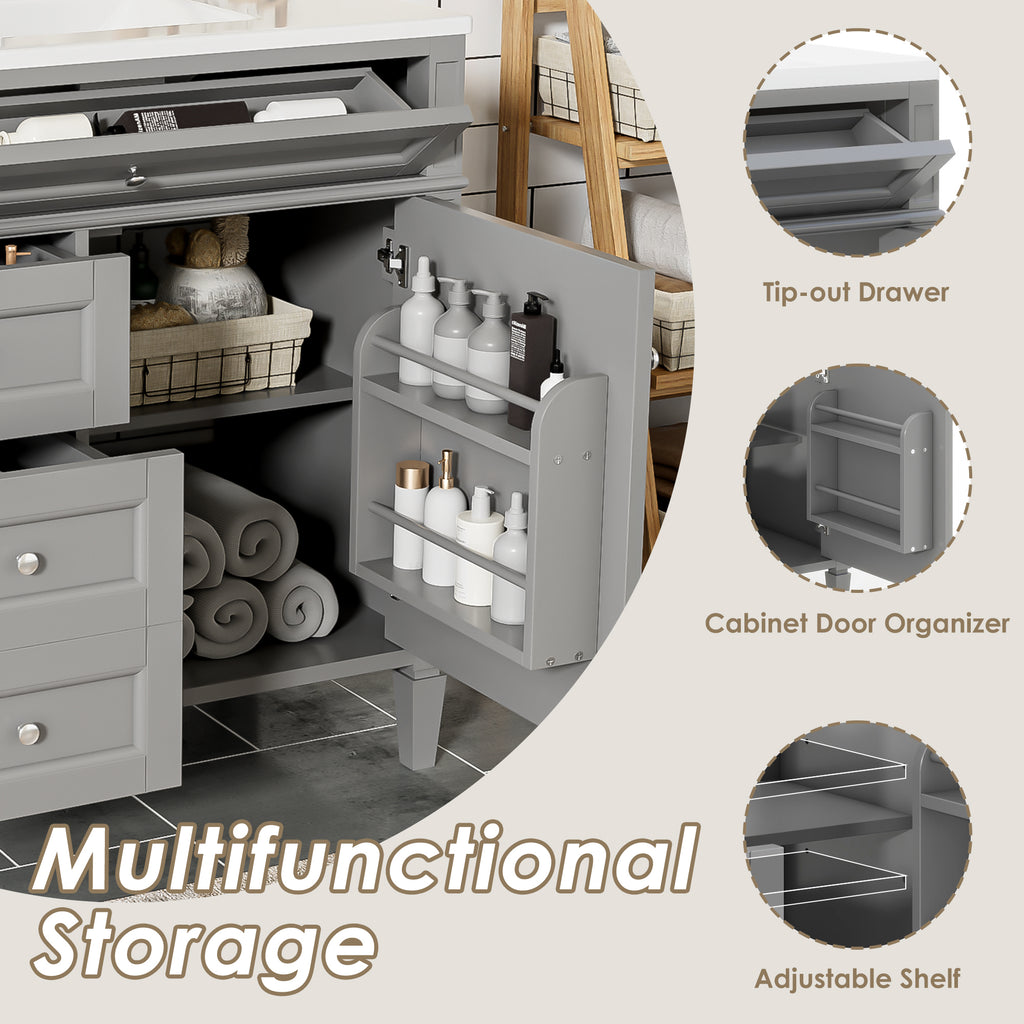 Tip-out Drawer

Cabinet Door Organizer

Adjustable Shelf

Multifunctional Storage