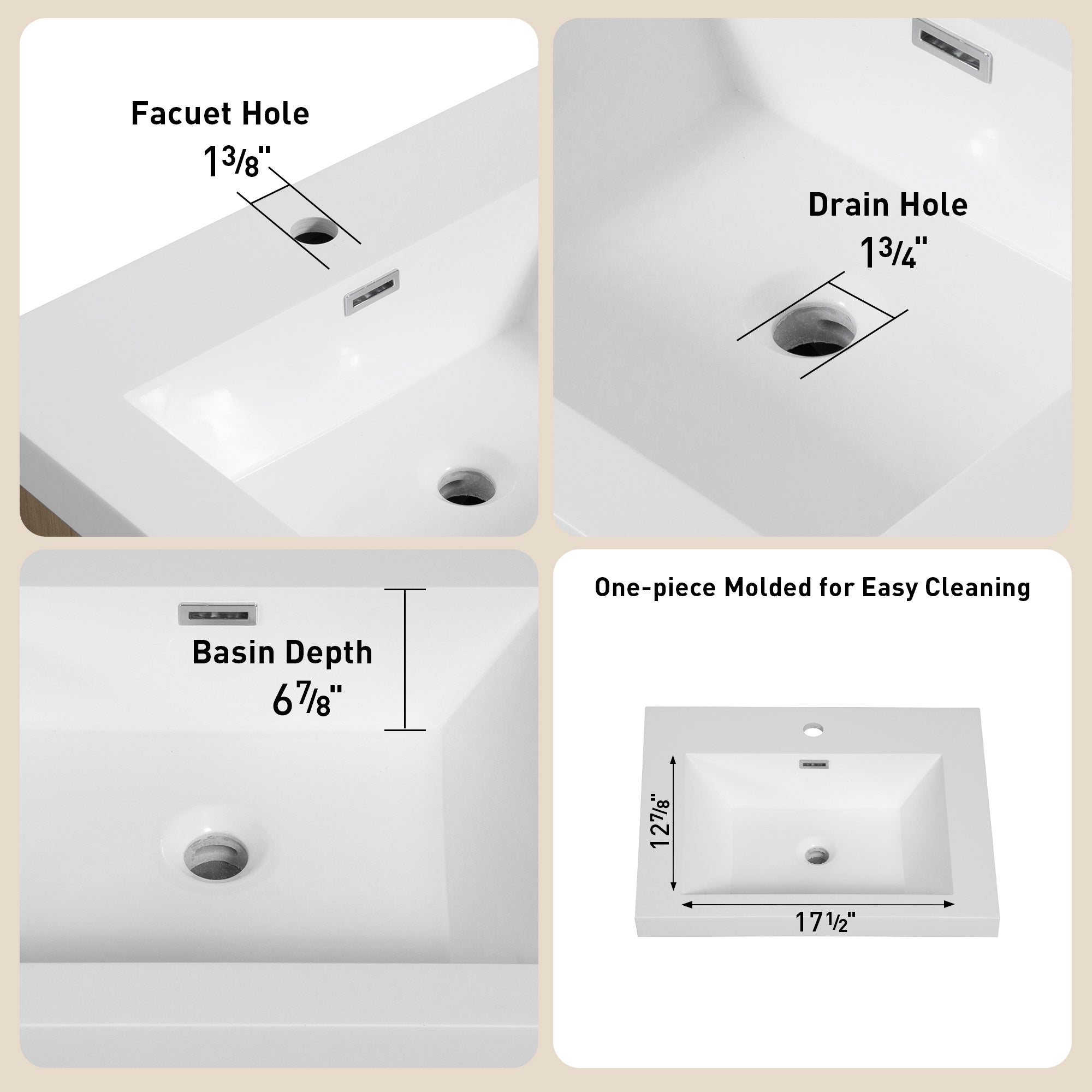 Facuet Hole
$1\frac{3}{8}$"

Drain Hole
$1\frac{3}{4}$"

Basin Depth
$6\frac{7}{8}$"

One-piece Molded for Easy Cleaning

$12\frac{7}{8}$"

$17\frac{1}{2}$"