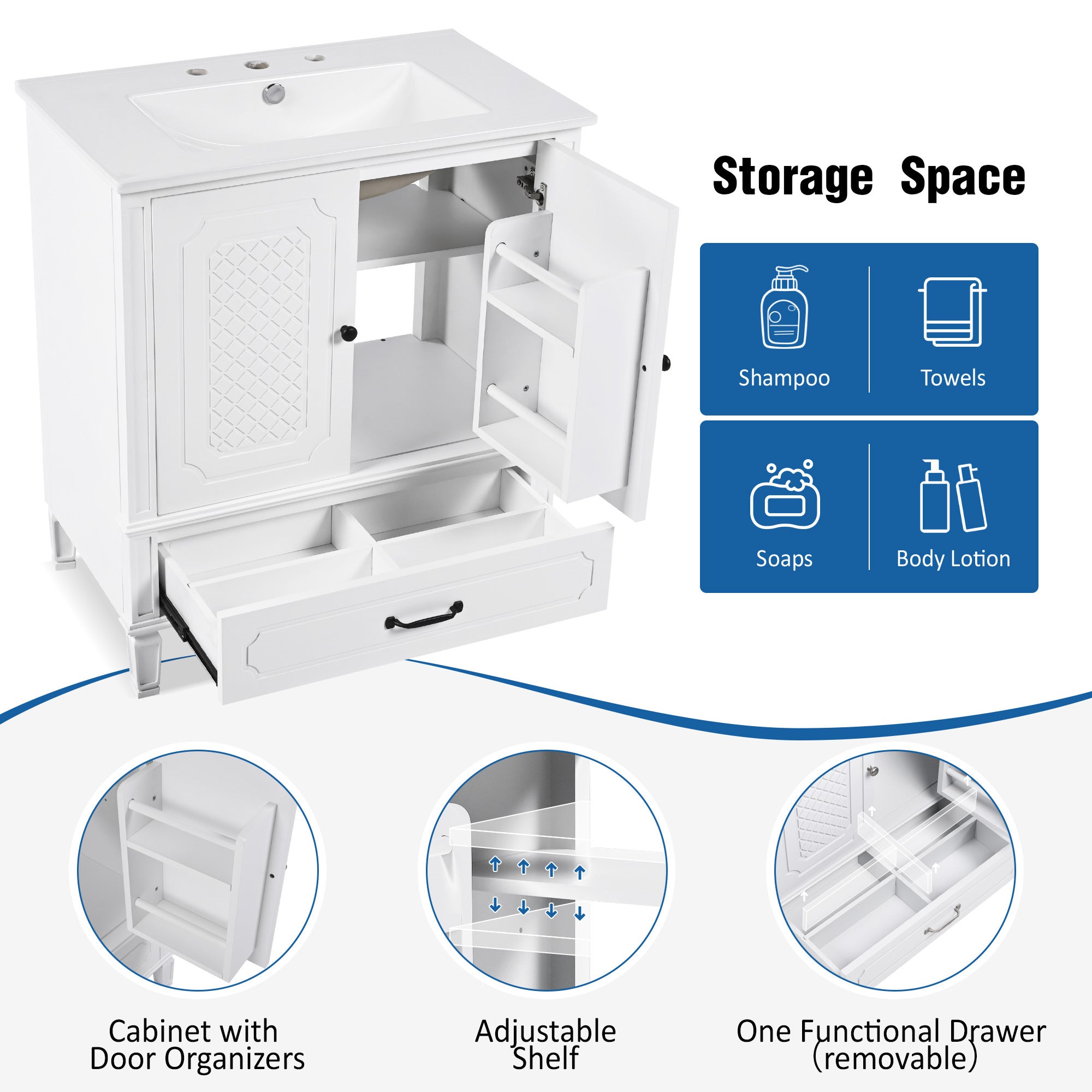 Storage Space

Shampoo

Towels

Soaps

Body Lotion

Cabinet with Door Organizers

Adjustable Shelf

One Functional Drawer (removable)