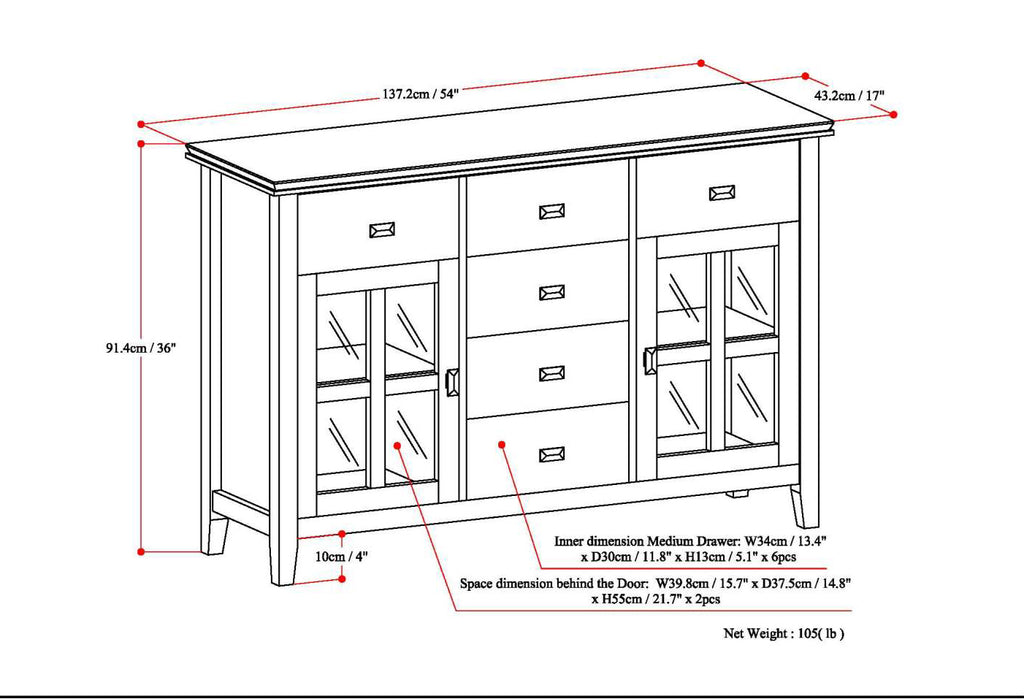 137.2cm / 54"

43.2cm / 17"

91.4cm / 36"

10cm / 4"

Inner dimension Medium Drawer: W34cm / 13.4" x D30cm / 11.8" x H13cm / 5.1" x 6pcs

Space dimension behind the Door: W39.8cm / 15.7" x D37.5cm / 14.8" x H55cm / 21.7" x 2pcs

Net Weight : 105( lb )