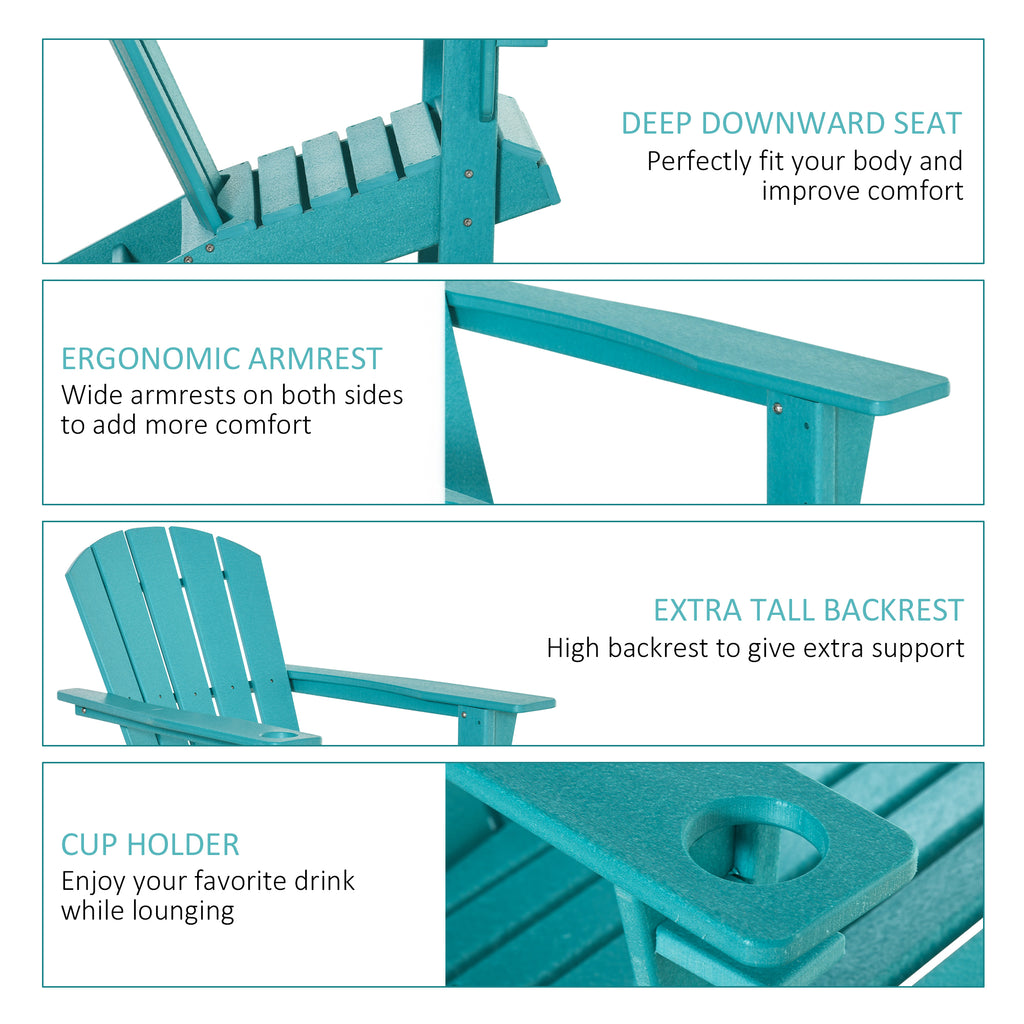 DEEP DOWNWARD SEAT
Perfectly fit your body and improve comfort

ERGONOMIC ARMREST
Wide armrests on both sides to add more comfort

EXTRA TALL BACKREST
High backrest to give extra support

CUP HOLDER
Enjoy your favorite drink while lounging