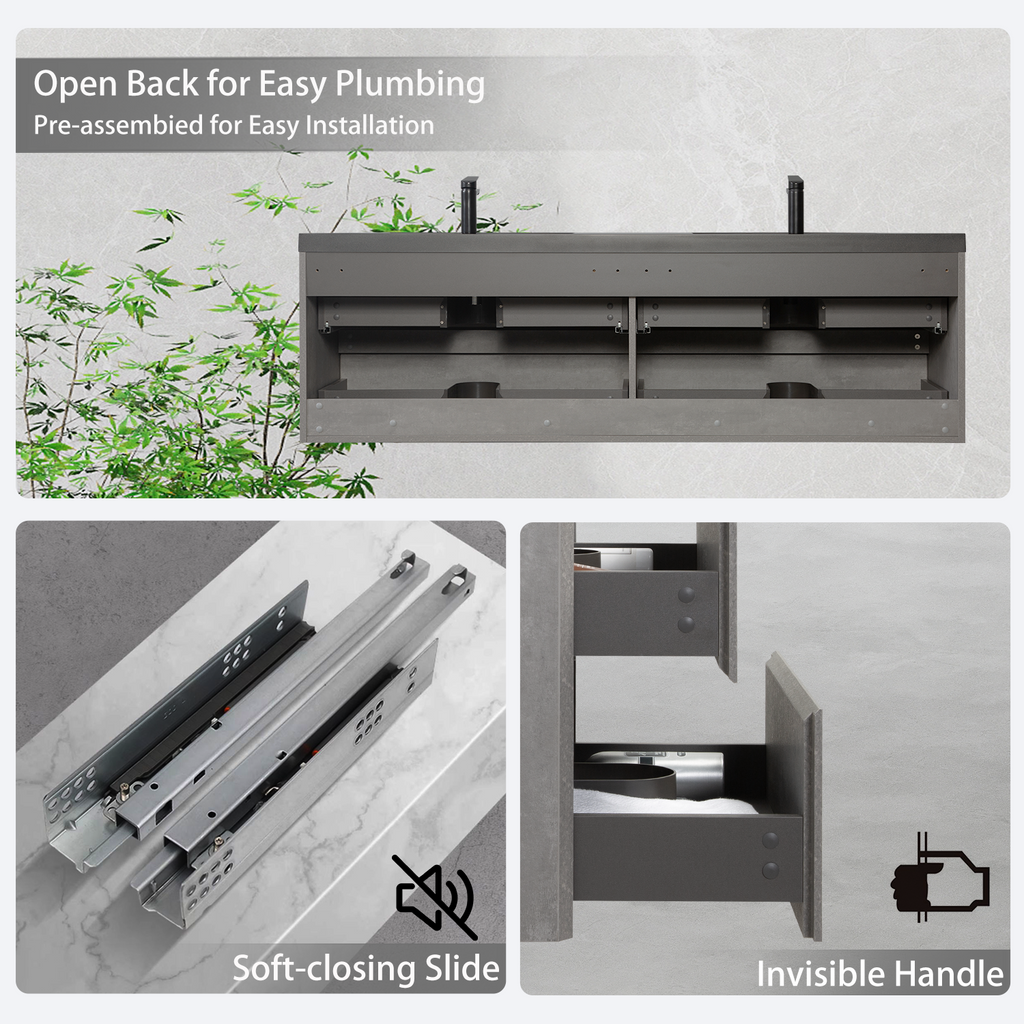 Open Back for Easy Plumbing
Pre-assembied for Easy Installation

Soft-closing Slide

Invisible Handle