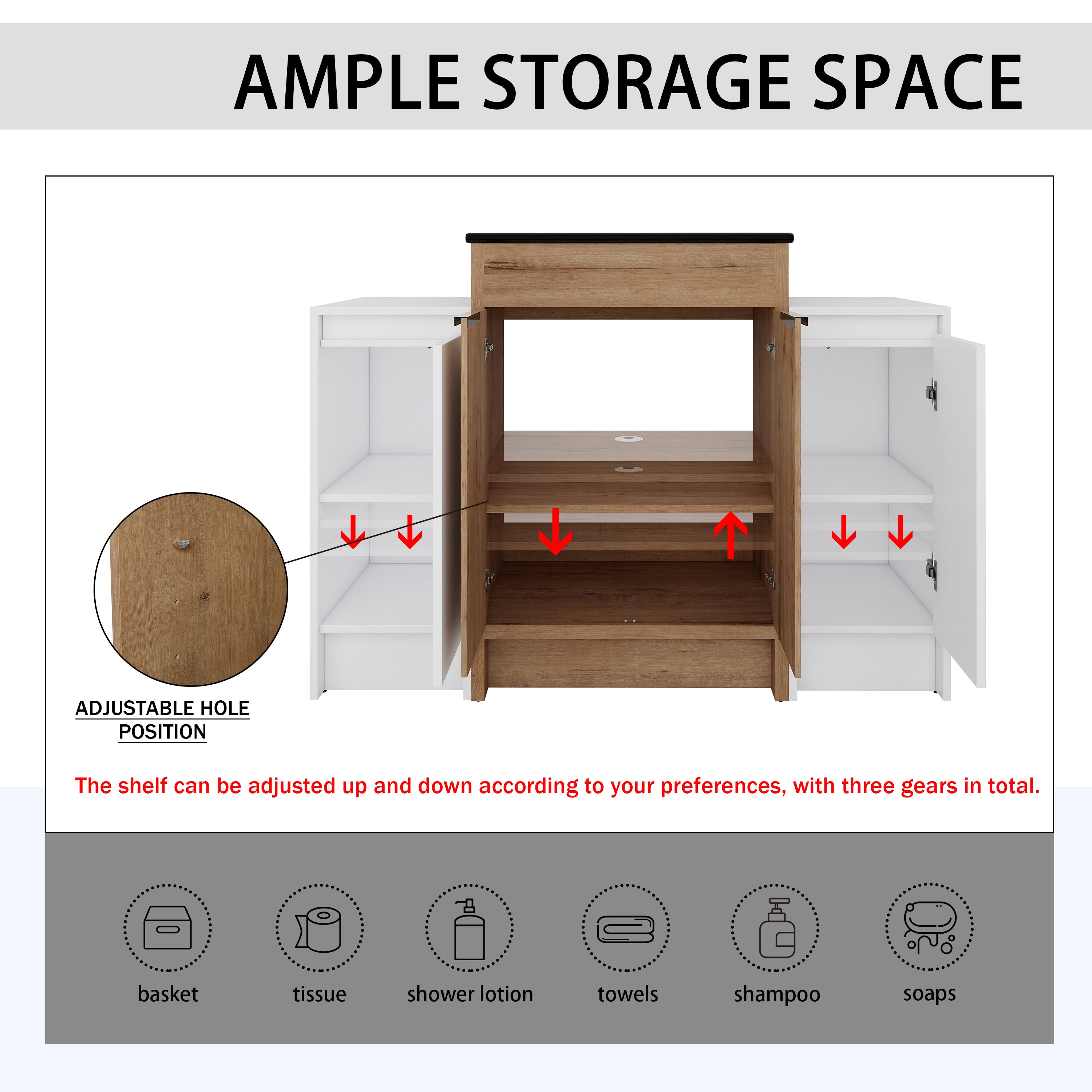 AMPLE STORAGE SPACE

ADJUSTABLE HOLE POSITION

The shelf can be adjusted up and down according to your preferences, with three gears in total.

basket

tissue

shower lotion

towels

shampoo

soaps