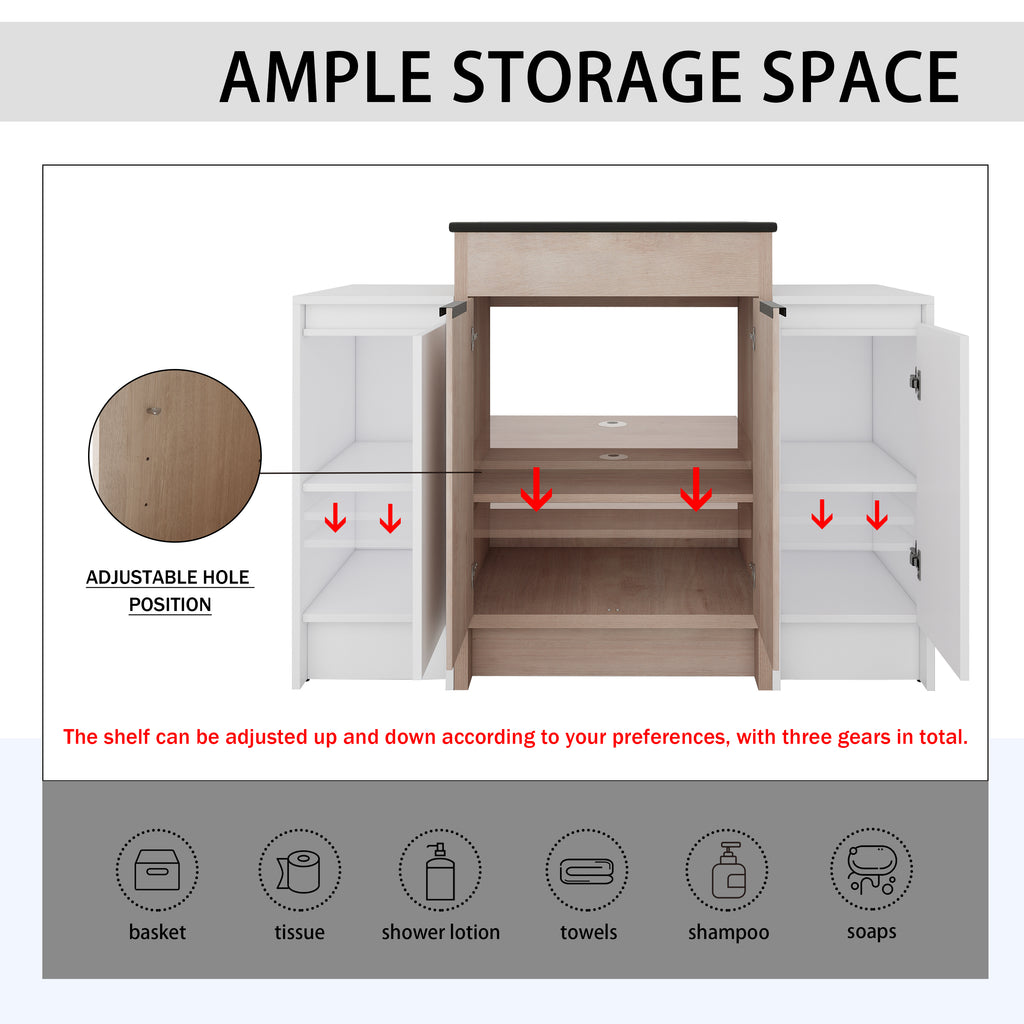 AMPLE STORAGE SPACE

ADJUSTABLE HOLE POSITION

The shelf can be adjusted up and down according to your preferences, with three gears in total.

basket

tissue

shower lotion

towels

shampoo

soaps