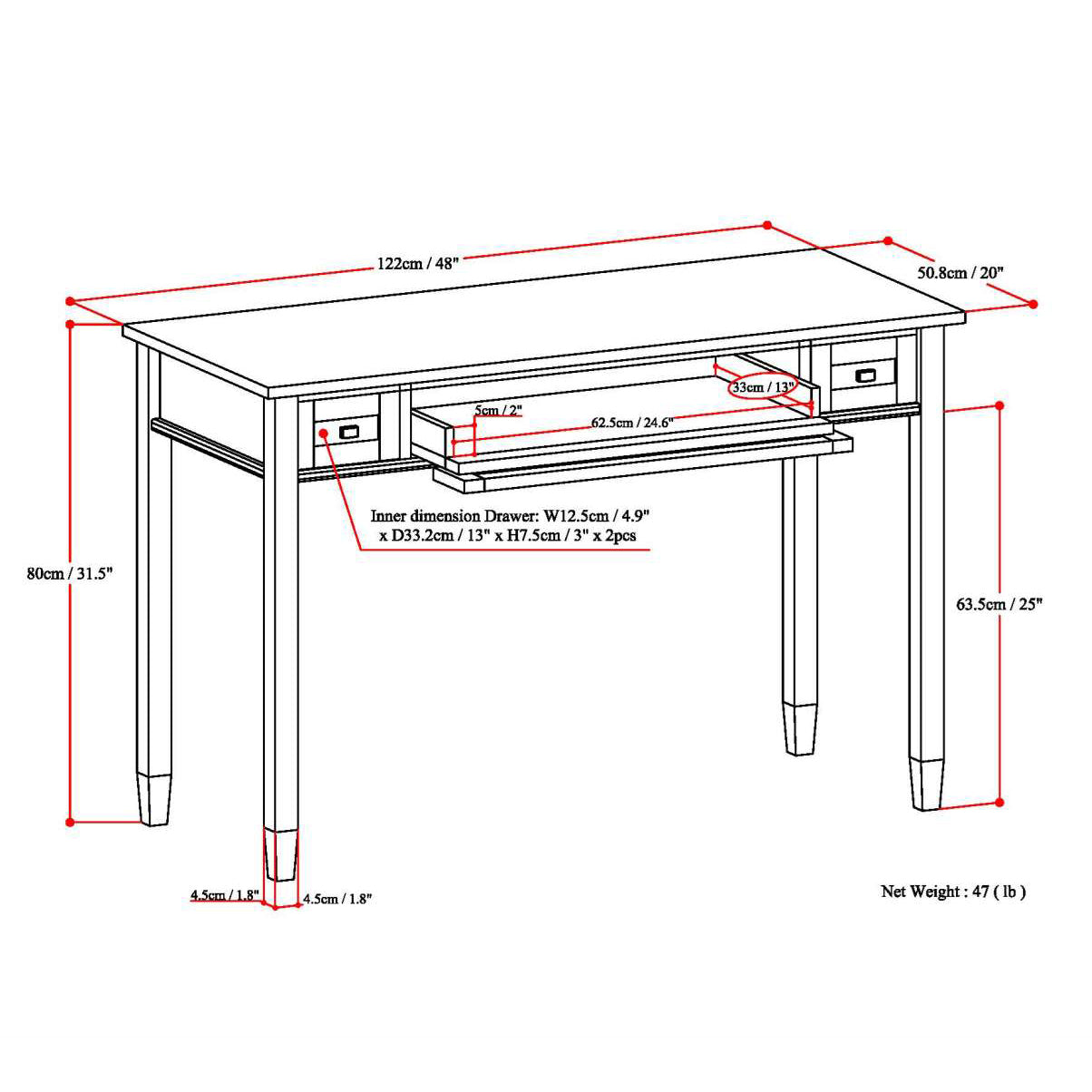 122cm / 48"

50.8cm / 20"

33cm / 13"

5cm / 2"

62.5cm / 24.6"

Inner dimension Drawer: W12.5cm / 4.9" x D33.2cm / 13" x H7.5cm / 3" x 2pcs

80cm / 31.5"

63.5cm / 25"

4.5cm / 1.8"

4.5cm / 1.8"

Net Weight : 47 ( lb )