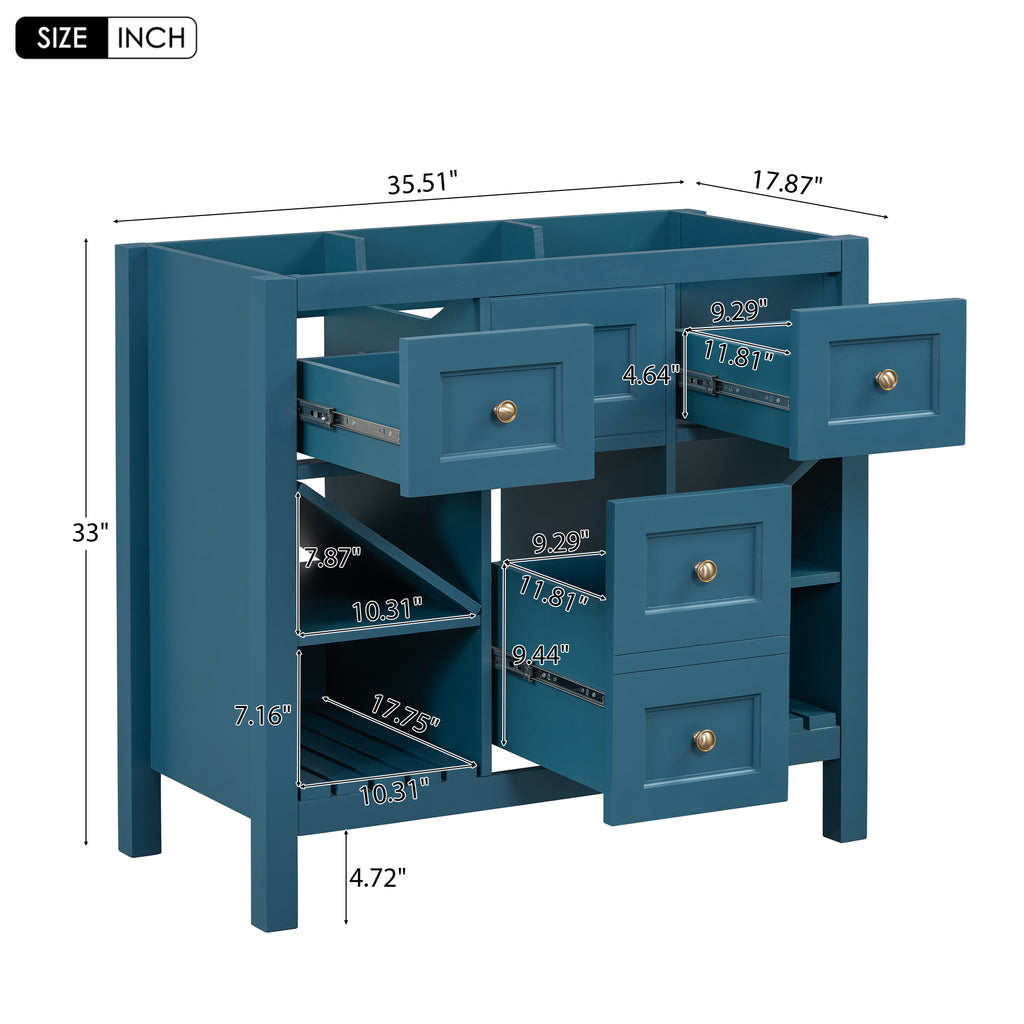 SIZE INCH

35.51"

17.87"

33"

9.29"

11.81"

4.64"

7.87"

10.31"

9.29"

11.81"

9.44"

7.16"

17.75"

10.31"

4.72"