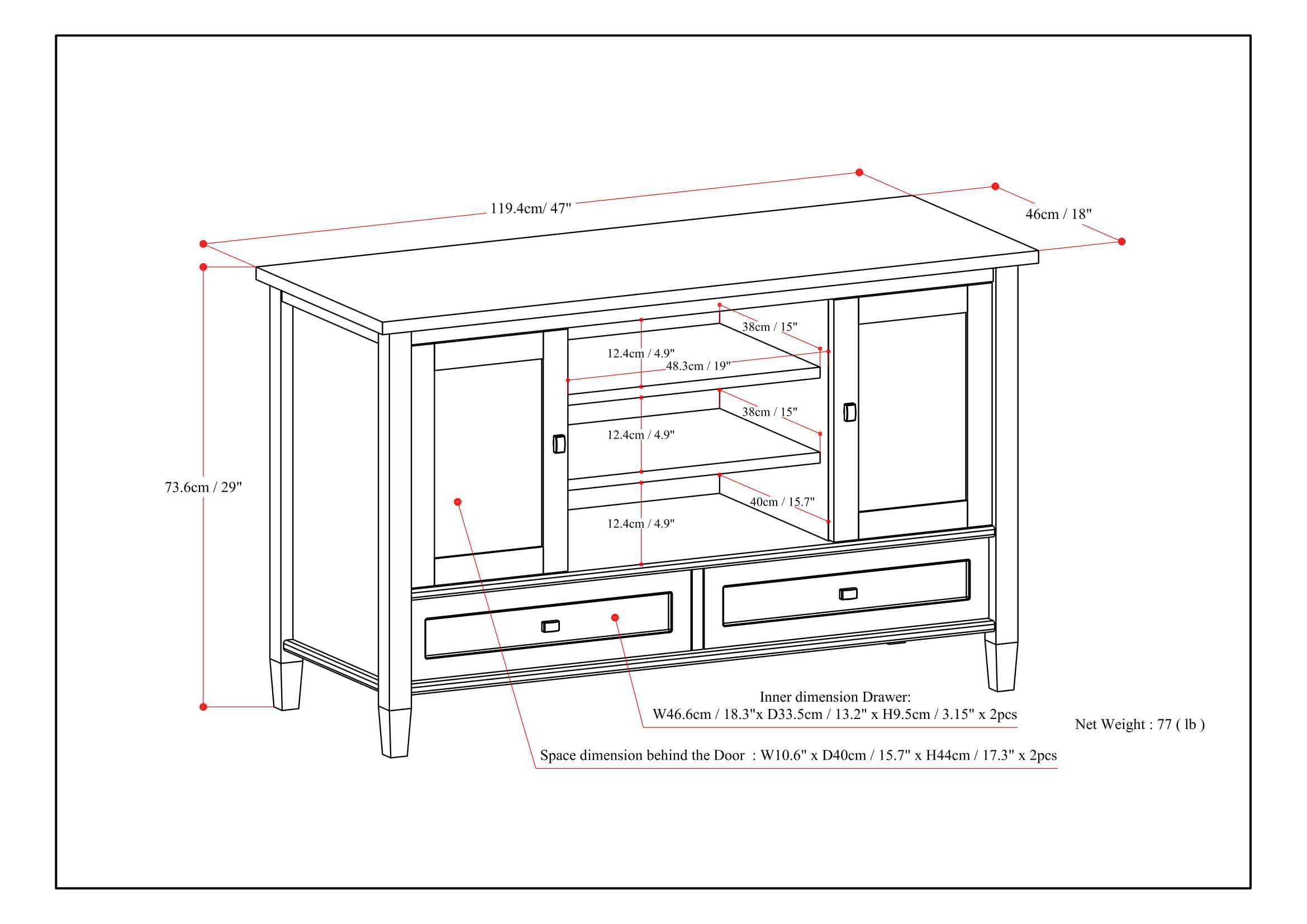 119.4cm/ 47"

46cm / 18"

73.6cm / 29"

38cm / 15"

12.4cm / 4.9"

48.3cm / 19"

38cm / 15"

12.4cm / 4.9"

40cm / 15.7"

12.4cm / 4.9"

Inner dimension Drawer:
W46.6cm / 18.3"x D33.5cm / 13.2" x H9.5cm / 3.15" x 2pcs

Net Weight : 77 ( lb )

Space dimension behind the Door : W10.6" x D40cm / 15.7" x H44cm / 17.3" x 2pcs