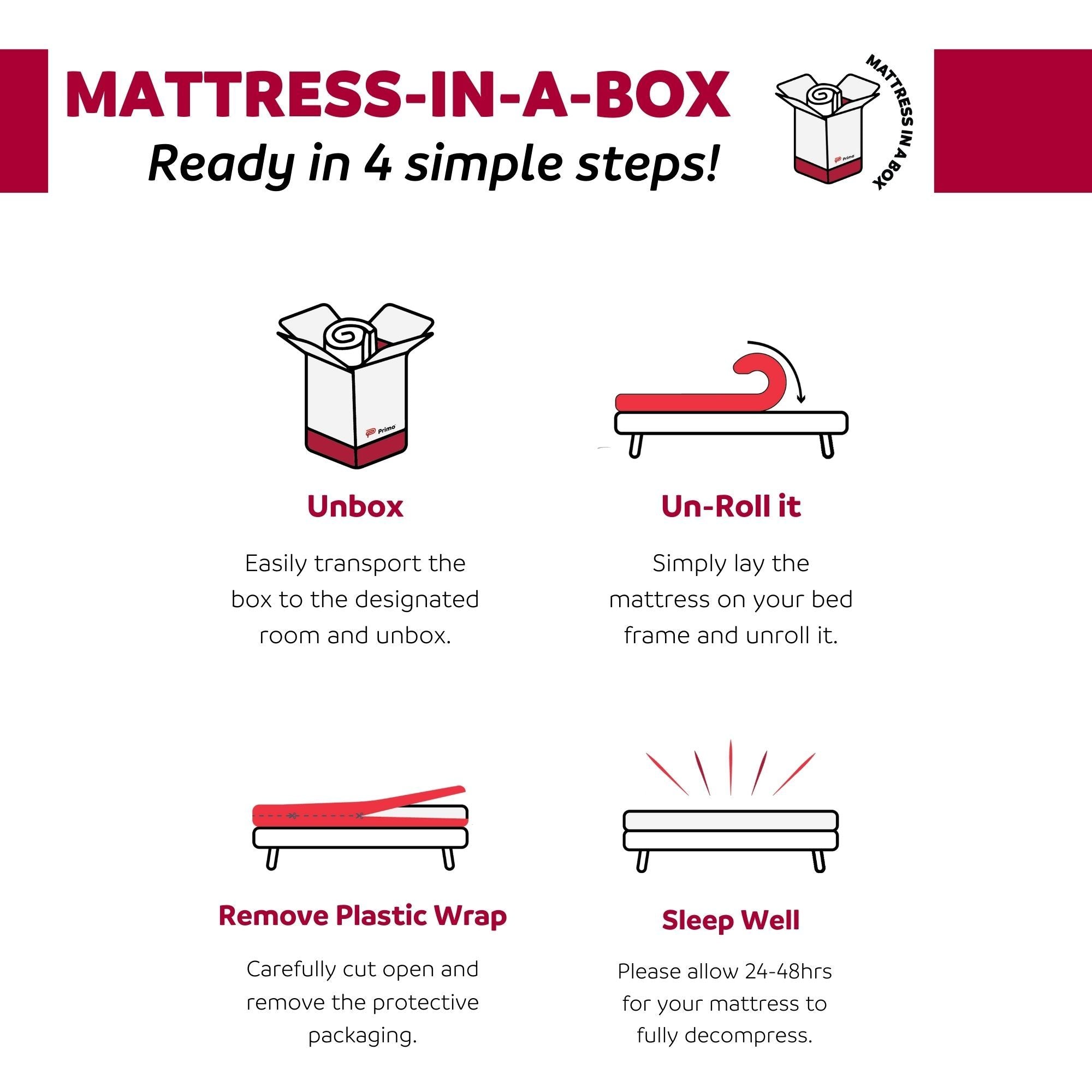 MATTRESS-IN-A-BOX

Ready in 4 simple steps!

MATTRESS IN A BOX

Primo

Primo

Unbox

Easily transport the box to the designated room and unbox.

Un-Roll it

Simply lay the mattress on your bed frame and unroll it.

Remove Plastic Wrap

Carefully cut open and remove the protective packaging.

Sleep Well

Please allow 24-48hrs for your mattress to fully decompress.