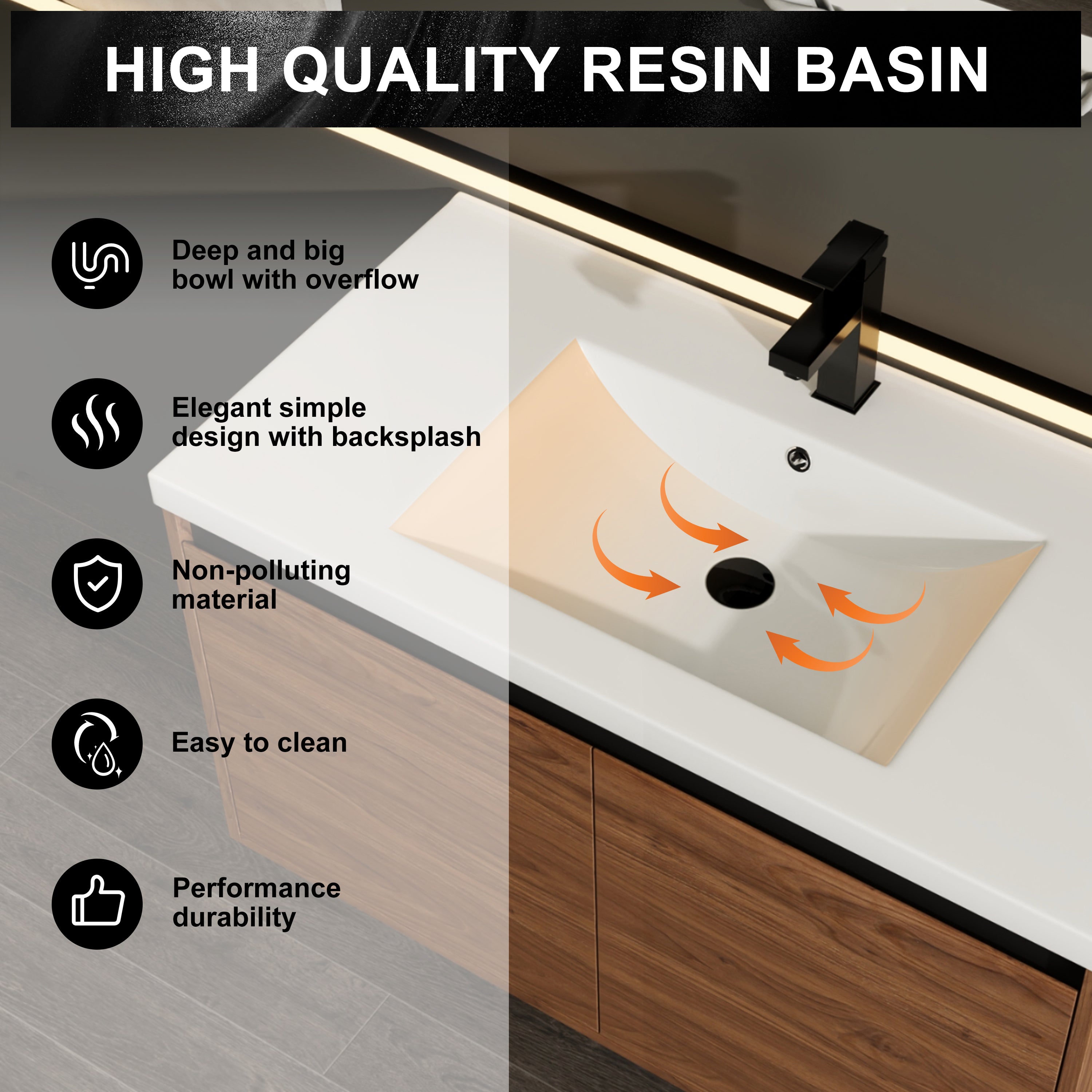 HIGH QUALITY RESIN BASIN

Deep and big bowl with overflow

Elegant simple design with backsplash

Non-polluting material

Easy to clean

Performance durability