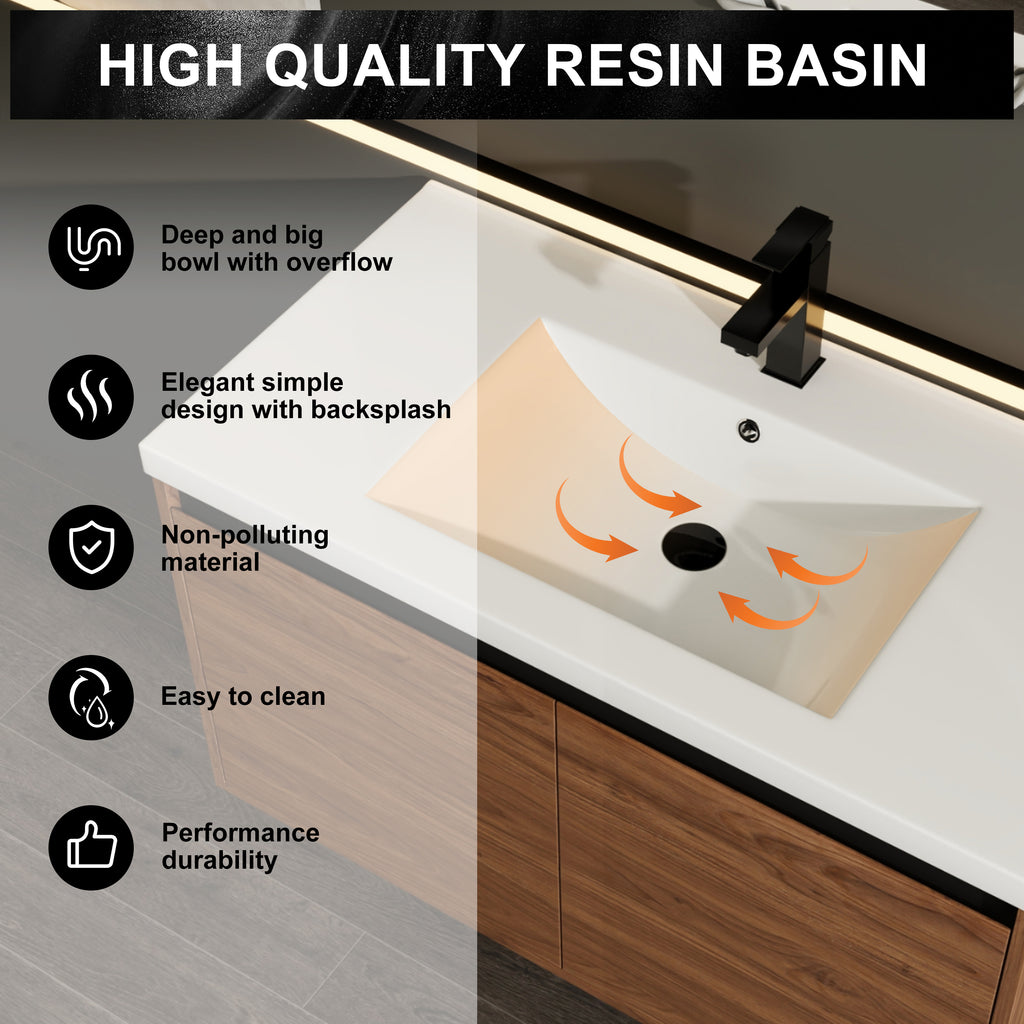 HIGH QUALITY RESIN BASIN

Deep and big bowl with overflow

Elegant simple design with backsplash

Non-polluting material

Easy to clean

Performance durability