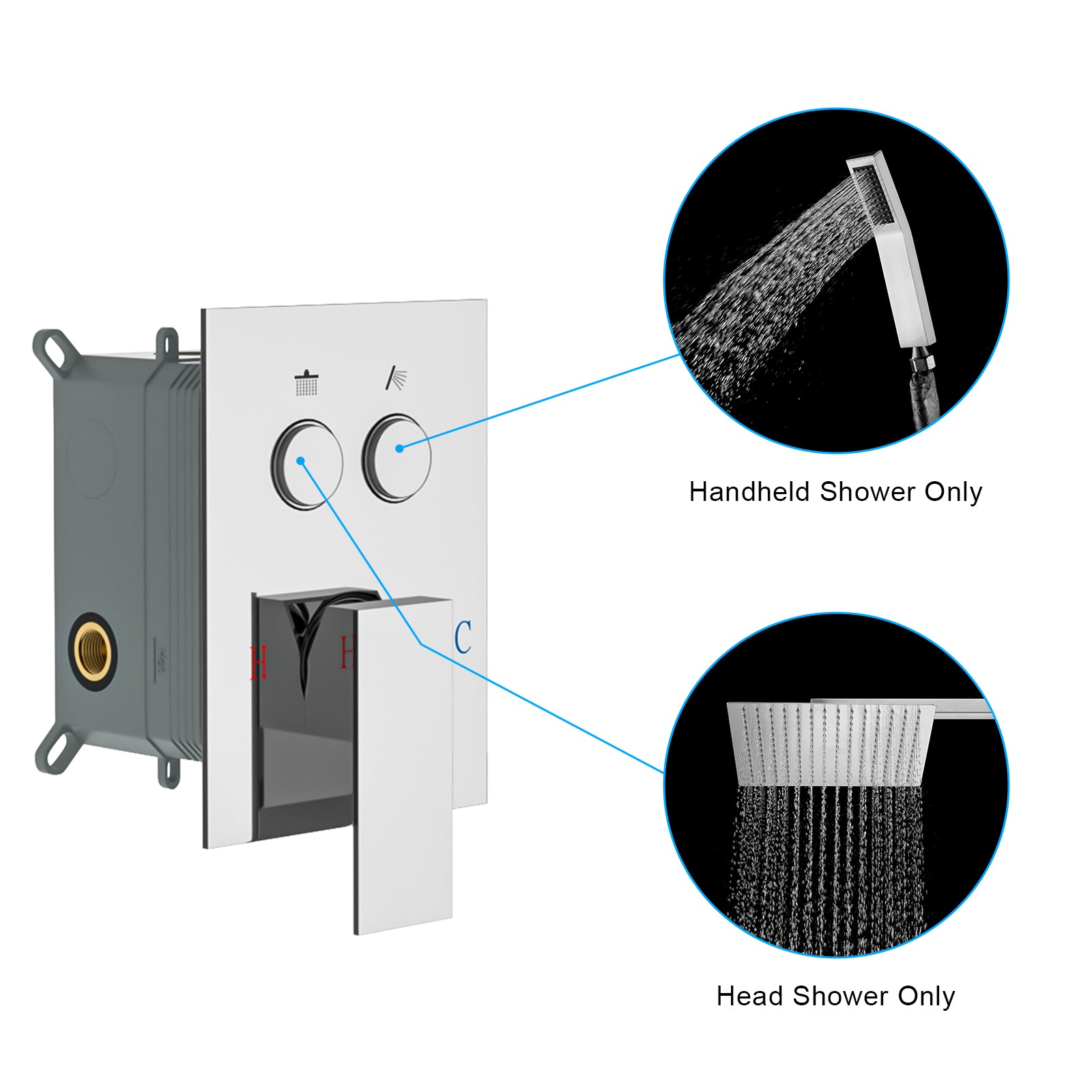 H H C

Handheld Shower Only

Head Shower Only