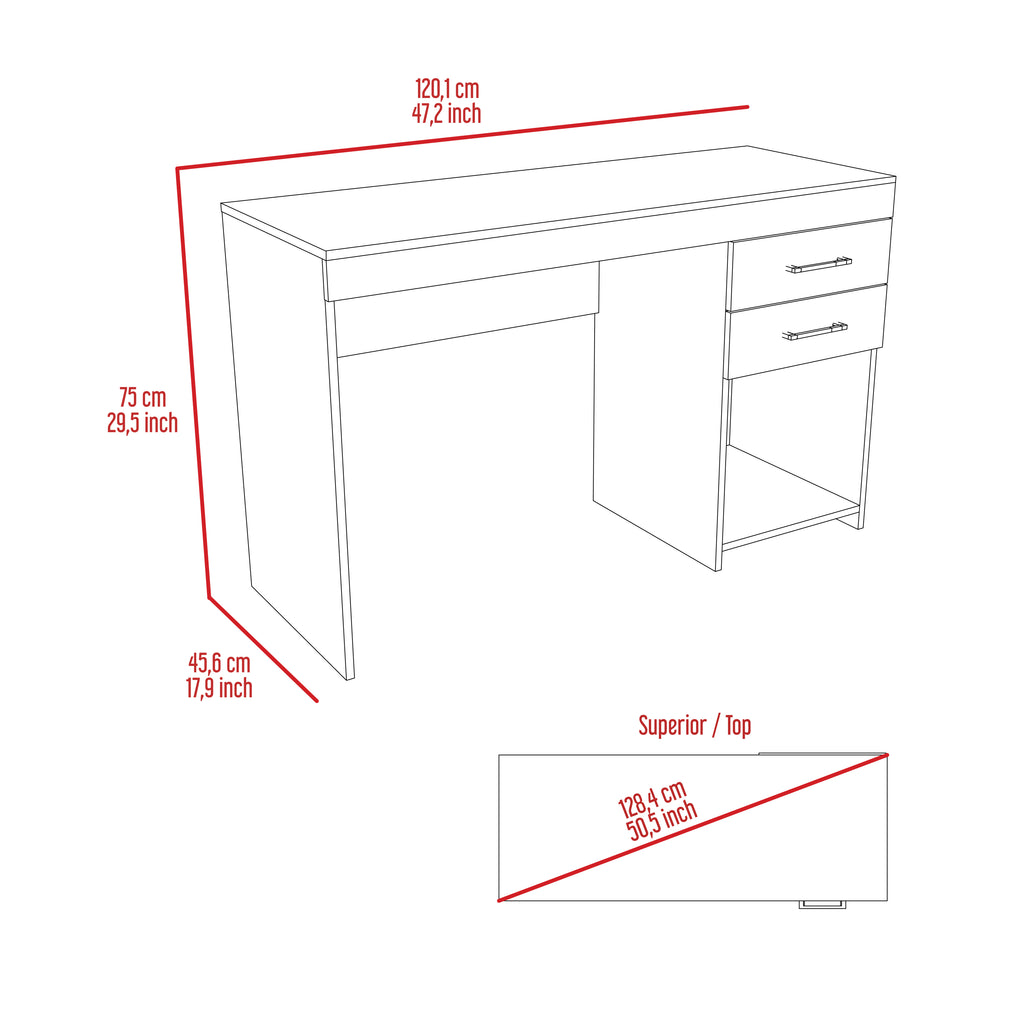 120,1 cm
47,2 inch

75 cm
29,5 inch

45,6 cm
17,9 inch

Superior / Top

128,4 cm
50,5 inch