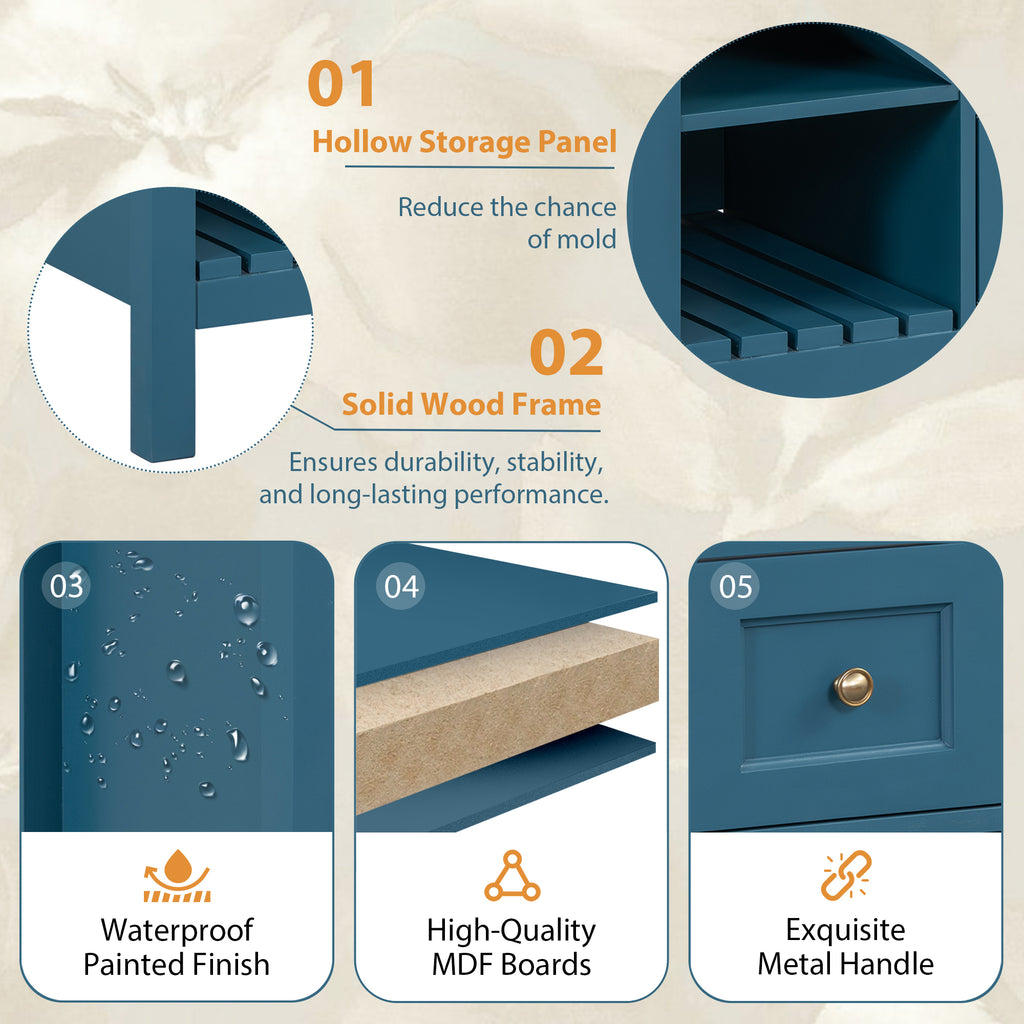 01

Hollow Storage Panel

Reduce the chance of mold

02

Solid Wood Frame

Ensures durability, stability, and long-lasting performance.

03

Waterproof Painted Finish

04

High-Quality MDF Boards

05

Exquisite Metal Handle