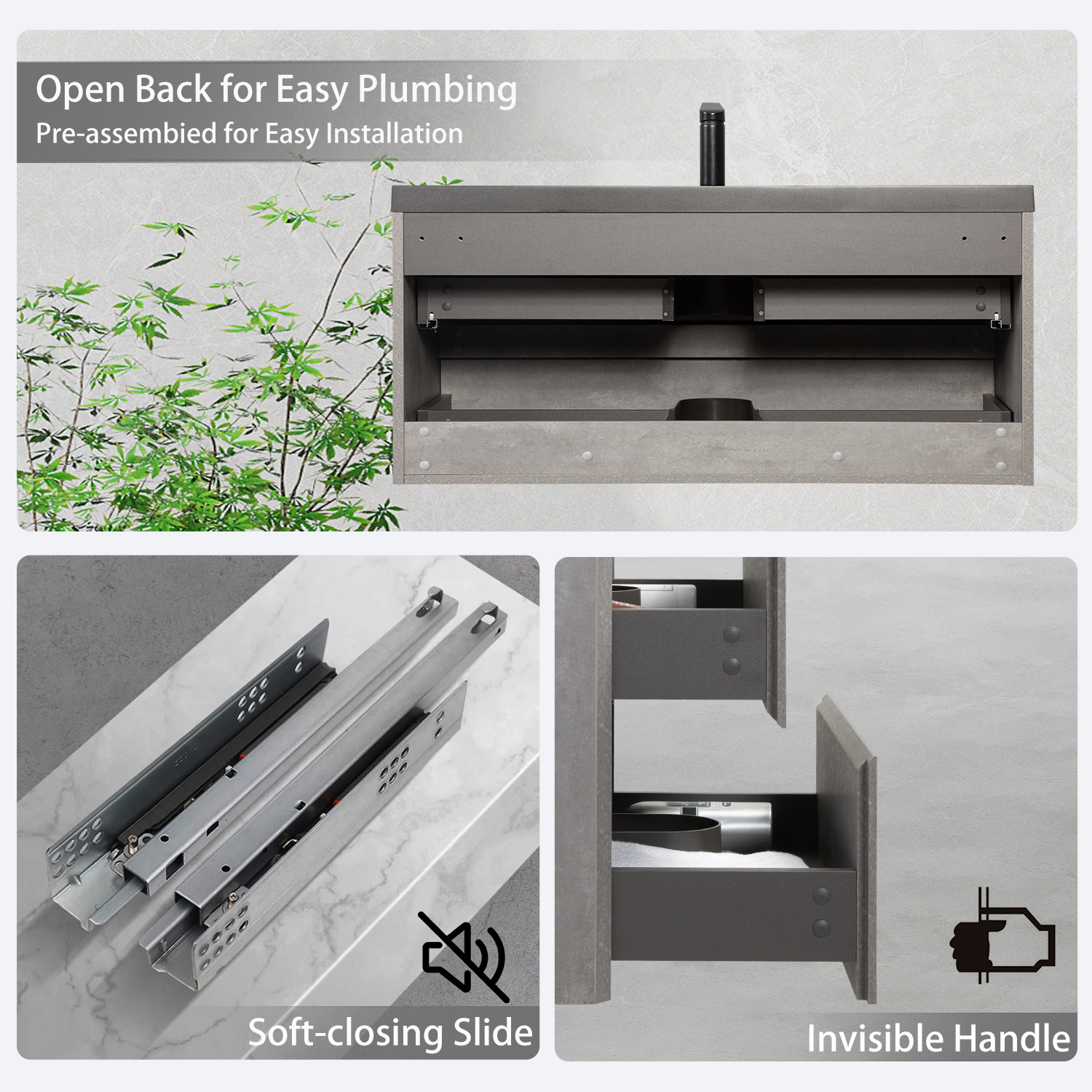 Open Back for Easy Plumbing
Pre-assembied for Easy Installation

Soft-closing Slide

Invisible Handle