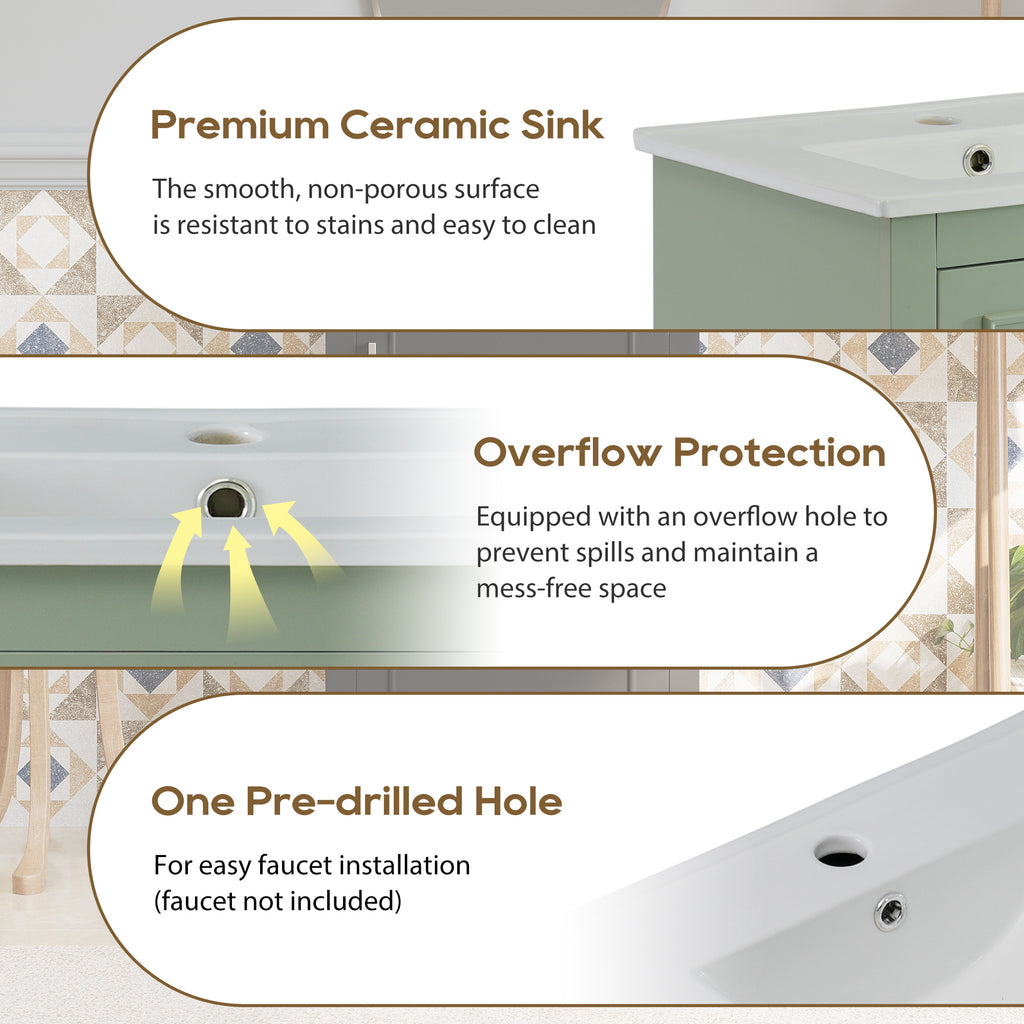 Premium Ceramic Sink

The smooth, non-porous surface is resistant to stains and easy to clean

Overflow Protection

Equipped with an overflow hole to prevent spills and maintain a mess-free space

One Pre-drilled Hole

For easy faucet installation (faucet not included)