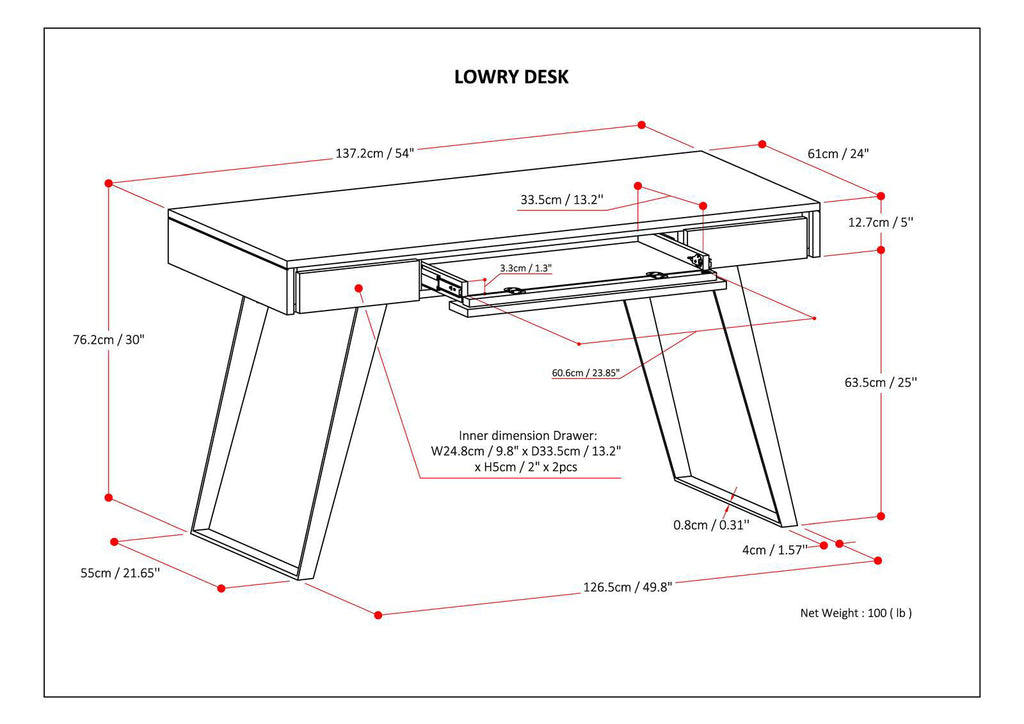 LOWRY DESK

137.2cm / 54"

61cm / 24"

33.5cm / 13.2"

12.7cm / 5"

3.3cm / 1.3"

76.2cm / 30"

60.6cm / 23.85"

63.5cm / 25"

Inner dimension Drawer:
W24.8cm / 9.8" x D33.5cm / 13.2"
x H5cm / 2" x 2pcs

0.8cm / 0.31"

4cm / 1.57"

55cm / 21.65"

126.5cm / 49.8"

Net Weight : 100 ( lb )