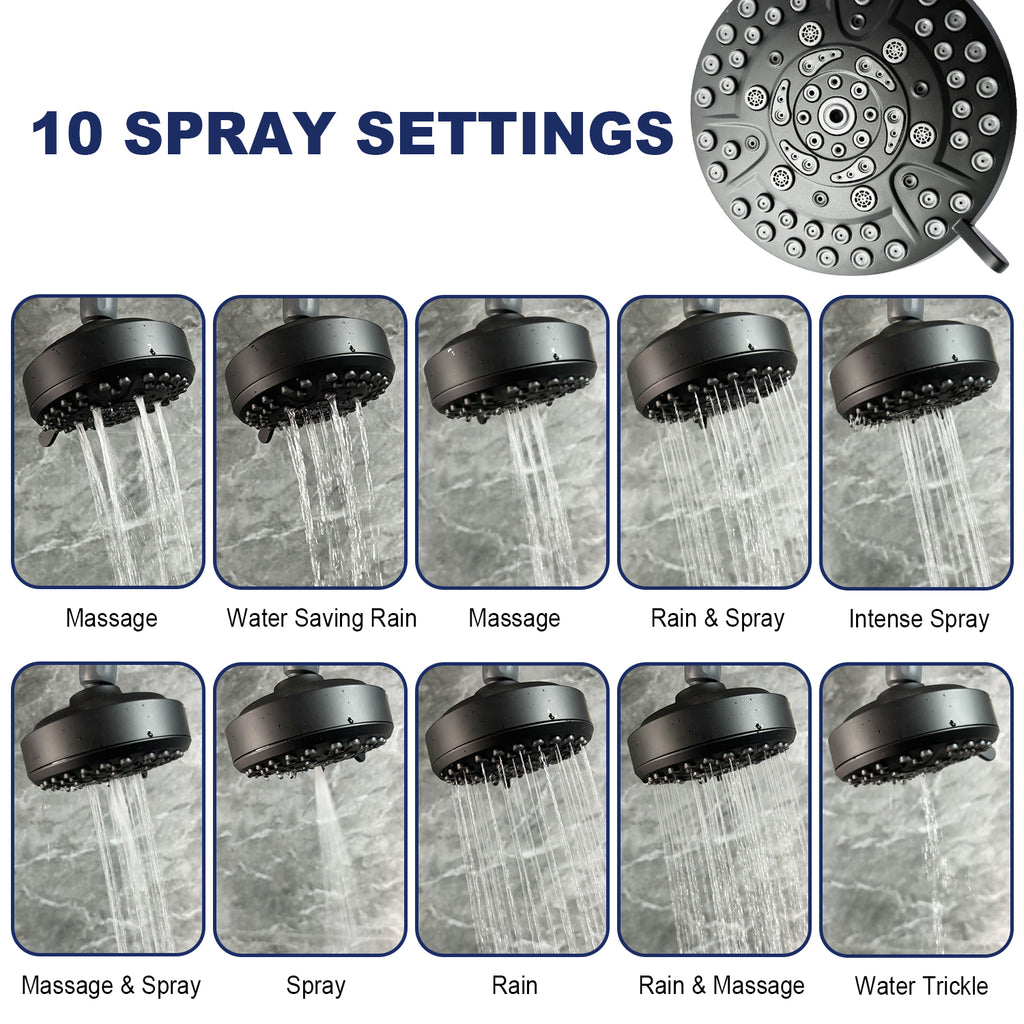 10 SPRAY SETTINGS

Massage

Water Saving Rain

Massage

Rain & Spray

Intense Spray

Massage & Spray

Spray

Rain

Rain & Massage

Water Trickle